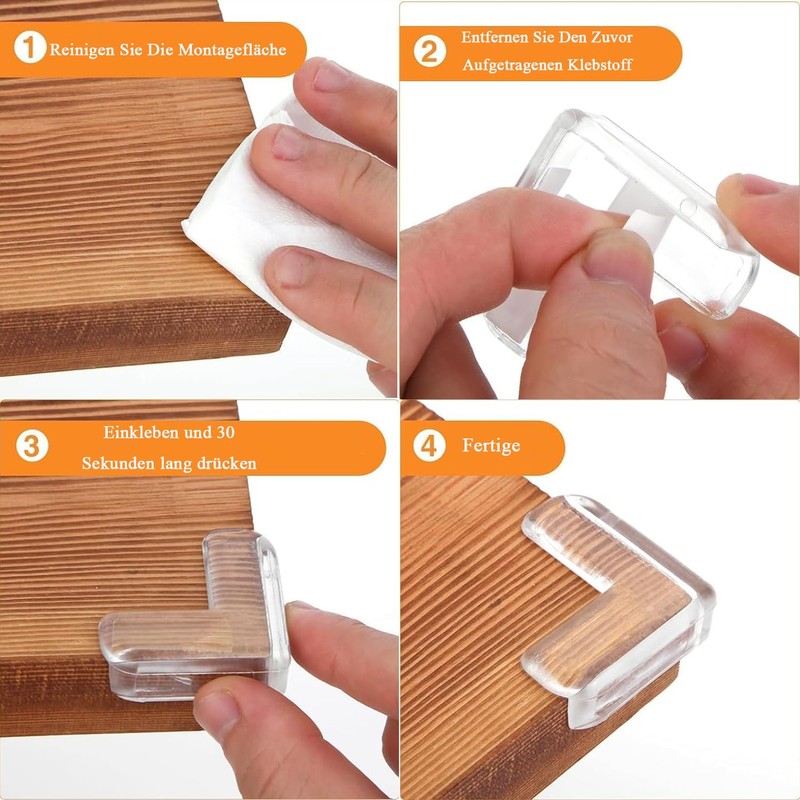 1 Reinigen Sie Die Montagefläche

2 Entfernen Sie Den Zuvor Aufgetragenen Klebstoff

3 Einkleben und 30 Sekunden lang drücken

4 Fertige