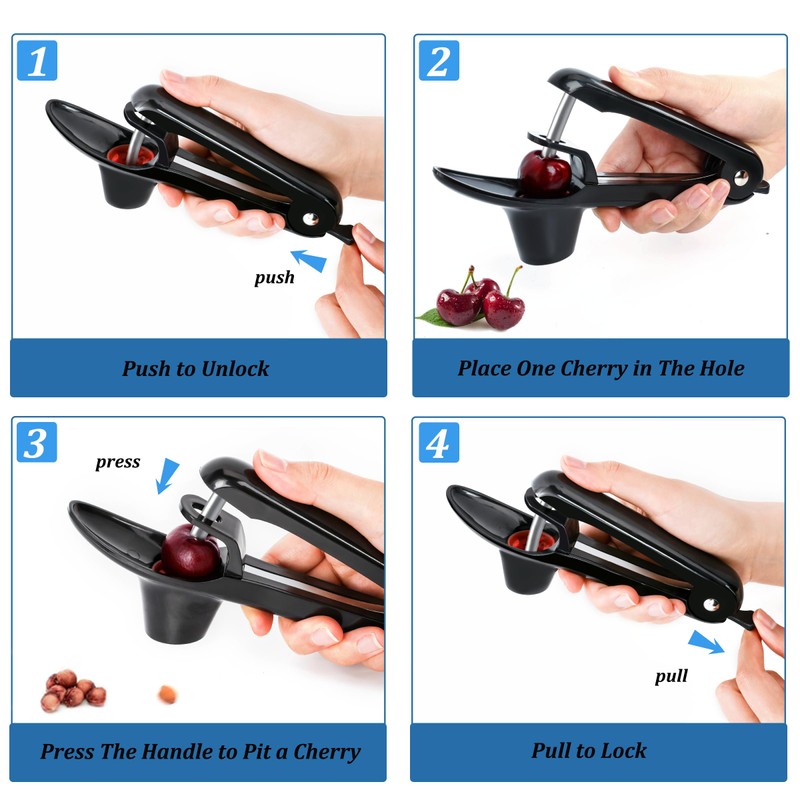 1

push

Push to Unlock

2

Place One Cherry in The Hole

3

press

Press The Handle to Pit a Cherry

4

pull

Pull to Lock