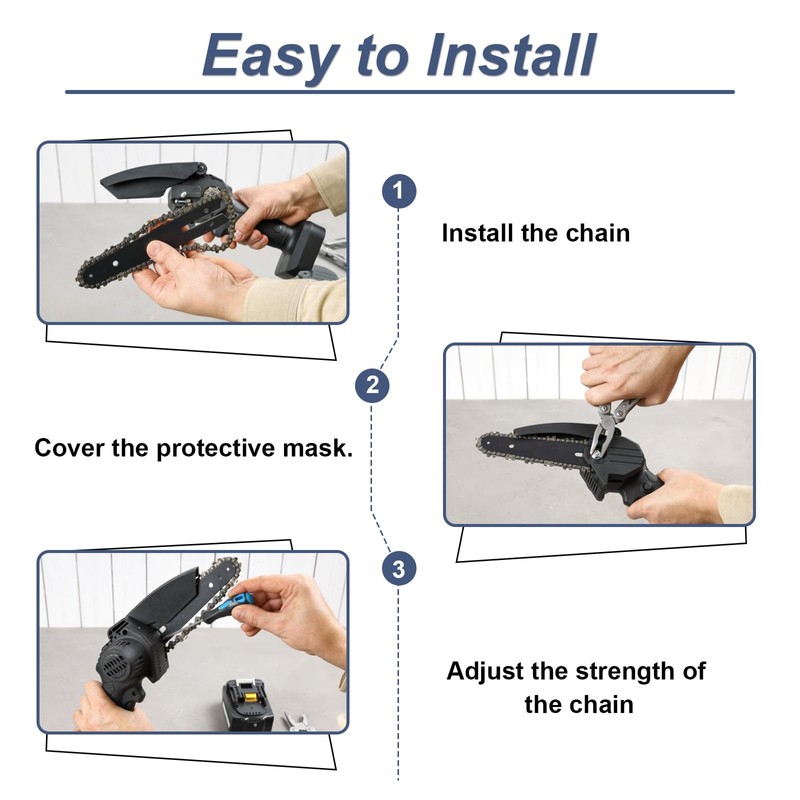 Easy to Install

1

Install the chain

2

Cover the protective mask.

3

Adjust the strength of the chain