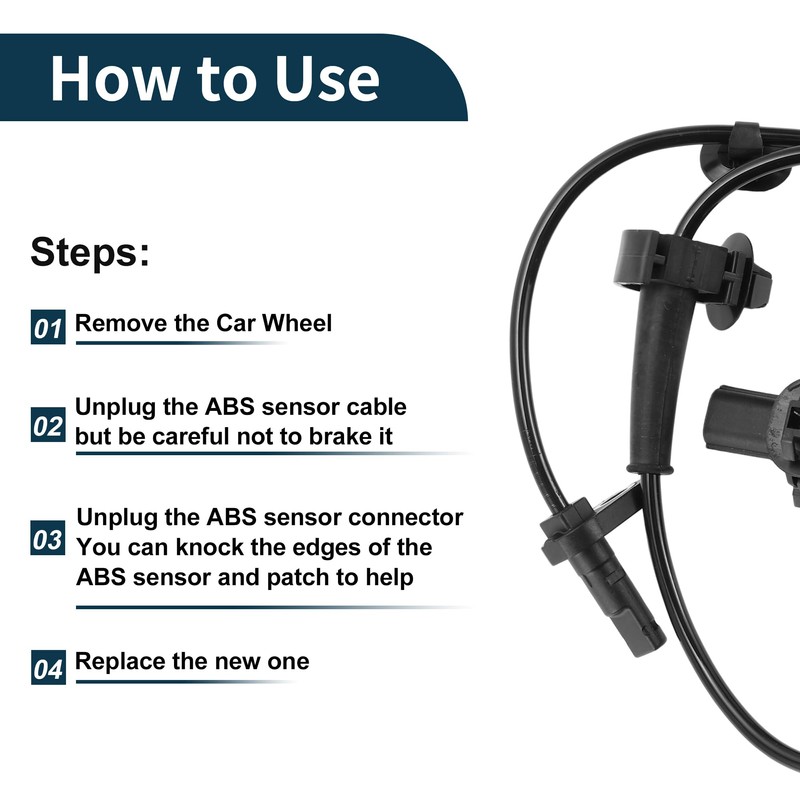 How to Use

Steps:

01 Remove the Car Wheel

02 Unplug the ABS sensor cable but be careful not to brake it

03 Unplug the ABS sensor connector You can knock the edges of the ABS sensor and patch to help

04 Replace the new one