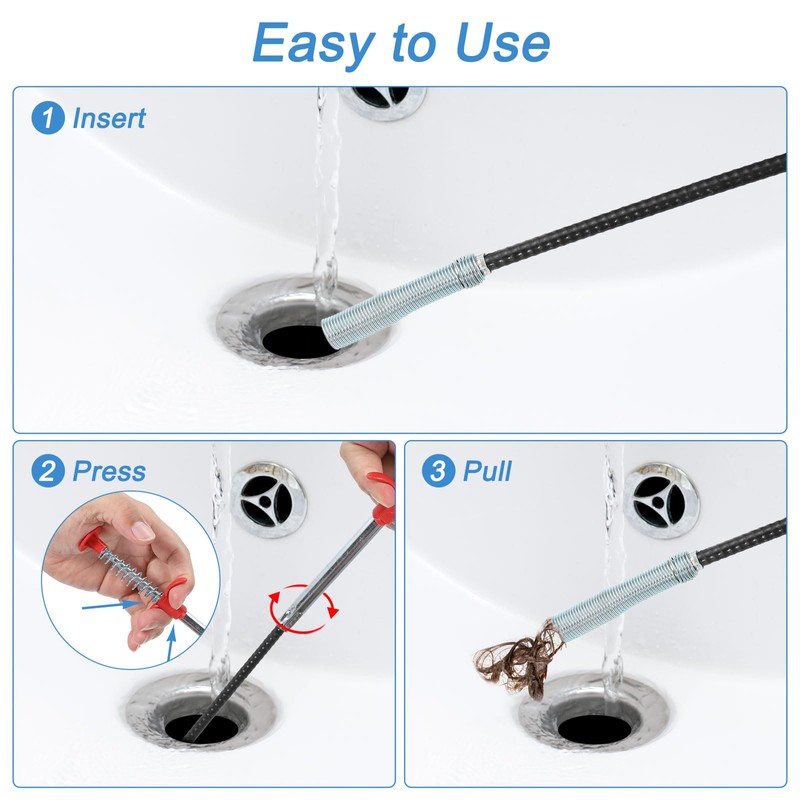 Easy to Use

1 Insert

2 Press

3 Pull