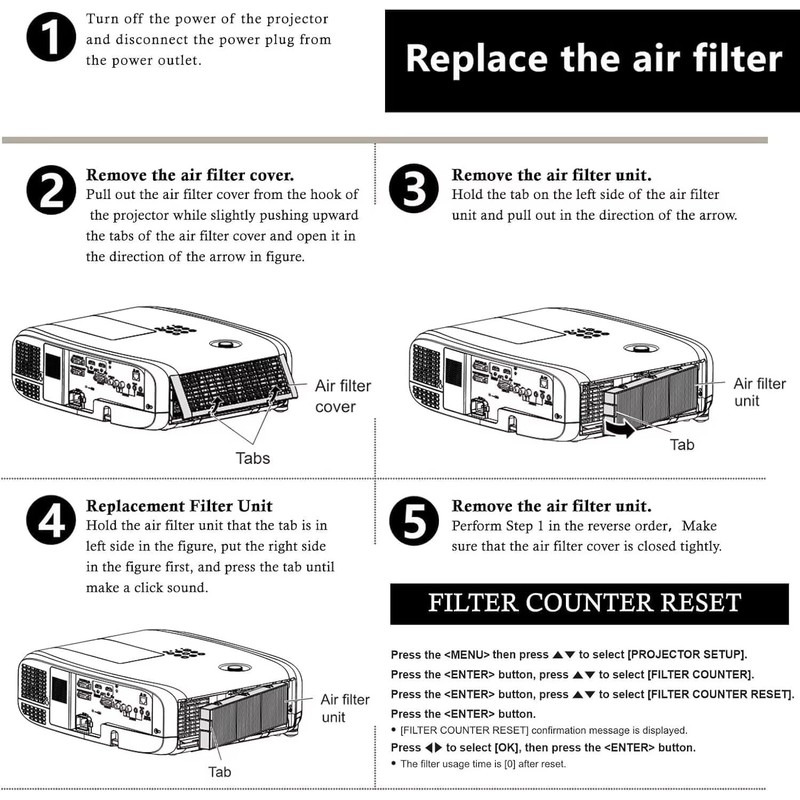 1 Turn off the power of the projector and disconnect the power plug from the power outlet.

Replace the air filter

2 Remove the air filter cover.
Pull out the air filter cover from the hook of the projector while slightly pushing upward the tabs of the air filter cover and open it in the direction of the arrow in figure.

Air filter cover

Tabs

3 Remove the air filter unit.
Hold the tab on the left side of the air filter unit and pull out in the direction of the arrow.

Air filter unit

Tab

4 Replacement Filter Unit
Hold the air filter unit that the tab is in left side in the figure, put the right side in the figure first, and press the tab until make a click sound.

Air filter unit

Tab

5 Remove the air filter unit.
Perform Step 1 in the reverse order, Make sure that the air filter cover is closed tightly.

FILTER COUNTER RESET

Press the <MENU> then press ▲▼ to select [PROJECTOR SETUP].
Press the <ENTER> button, press ▲▼ to select [FILTER COUNTER].
Press the <ENTER> button, press ▲▼ to select [FILTER COUNTER RESET].
Press the <ENTER> button.
• [FILTER COUNTER RESET] confirmation message is displayed.
Press ◀▶ to select [OK], then press the <ENTER> button.
• The filter usage time is [0] after reset.