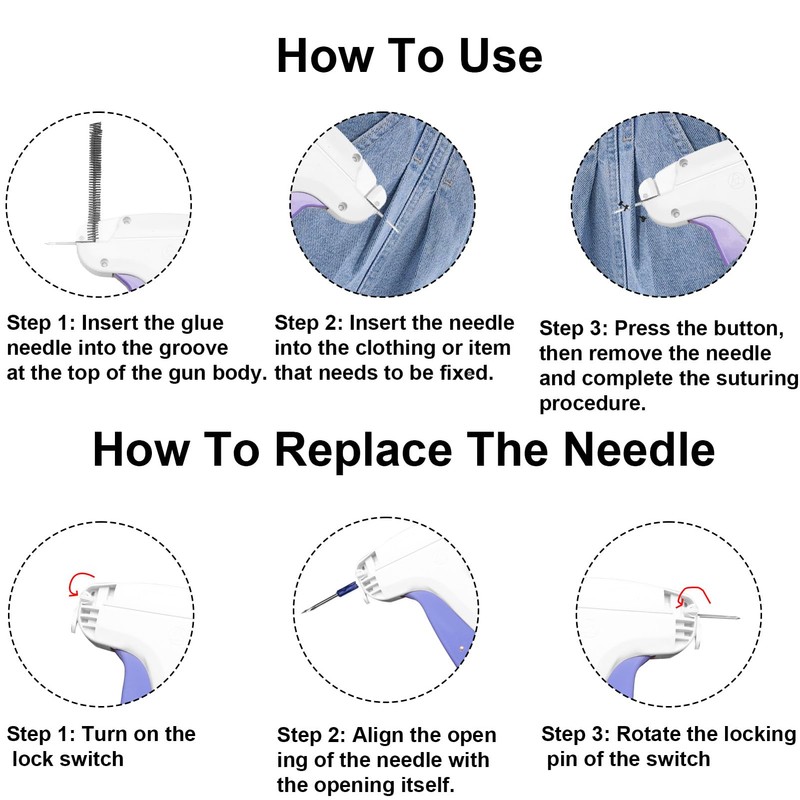 How To Use

Step 1: Insert the glue needle into the groove at the top of the gun body.

Step 2: Insert the needle into the clothing or item that needs to be fixed.

Step 3: Press the button, then remove the needle and complete the suturing procedure.

How To Replace The Needle

Step 1: Turn on the lock switch

Step 2: Align the open ing of the needle with the opening itself.

Step 3: Rotate the locking pin of the switch