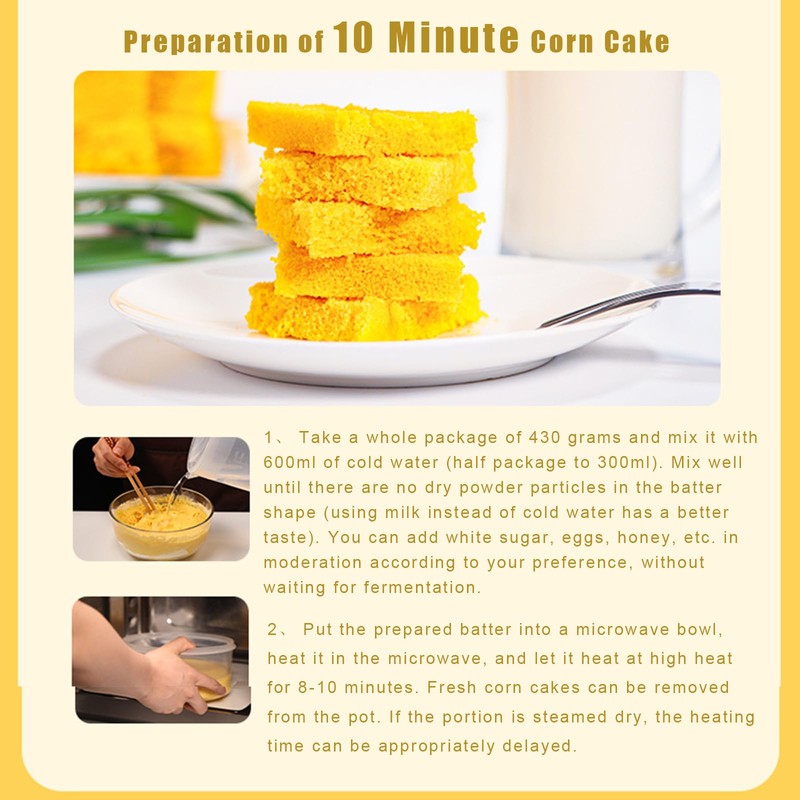 Preparation of 10 Minute Corn Cake

1、 Take a whole package of 430 grams and mix it with 600ml of cold water (half package to 300ml). Mix well until there are no dry powder particles in the batter shape (using milk instead of cold water has a better taste). You can add white sugar, eggs, honey, etc. in moderation according to your preference, without waiting for fermentation.

2、 Put the prepared batter into a microwave bowl, heat it in the microwave, and let it heat at high heat for 8-10 minutes. Fresh corn cakes can be removed from the pot. If the portion is steamed dry, the heating time can be appropriately delayed.