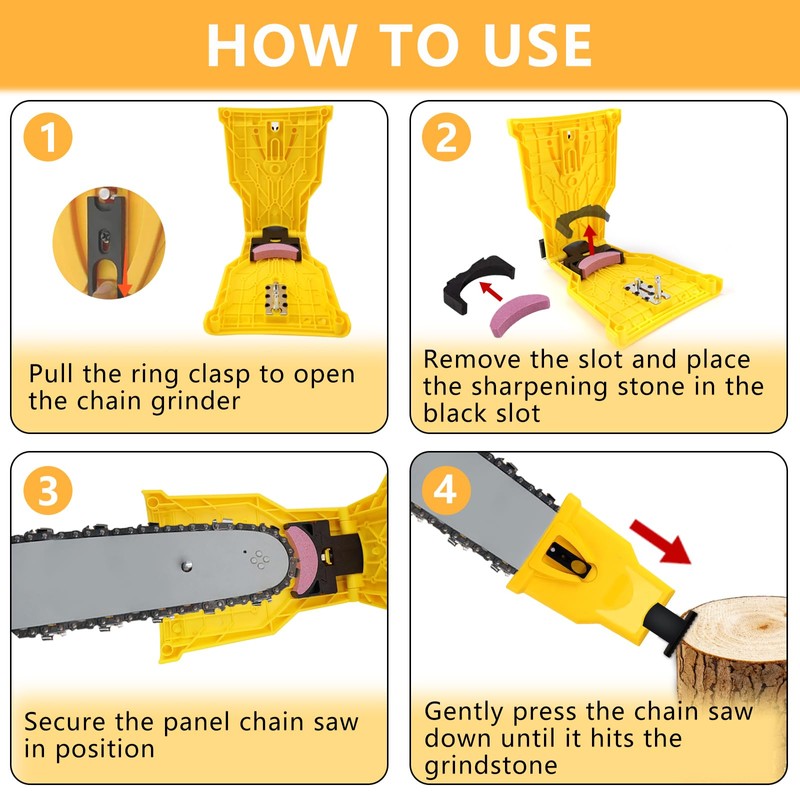 HOW TO USE

1

Pull the ring clasp to open the chain grinder

2

Remove the slot and place the sharpening stone in the black slot

3

Secure the panel chain saw in position

4

Gently press the chain saw down until it hits the grindstone