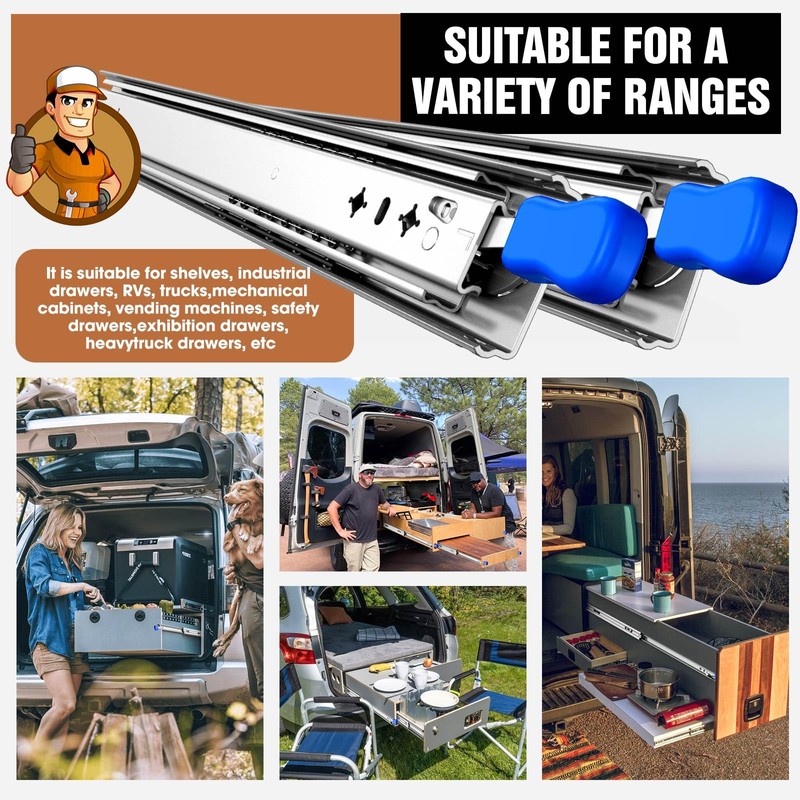 SUITABLE FOR A VARIETY OF RANGES

It is suitable for shelves, industrial drawers, RVs, trucks,mechanical cabinets, vending machines, safety drawers,exhibition drawers, heavytruck drawers, etc