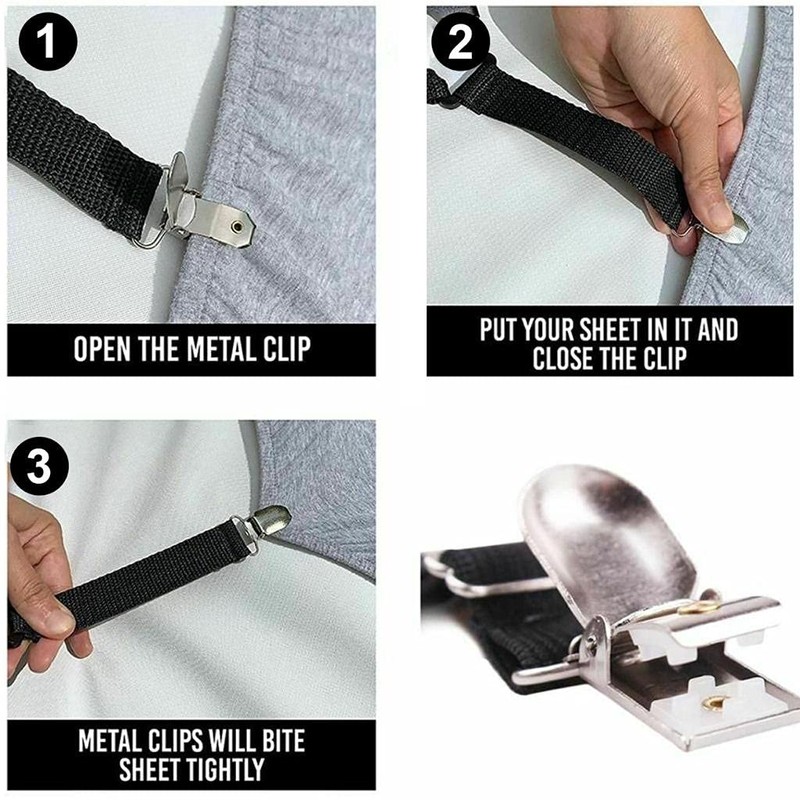 1

OPEN THE METAL CLIP

2

PUT YOUR SHEET IN IT AND CLOSE THE CLIP

3

METAL CLIPS WILL BITE SHEET TIGHTLY