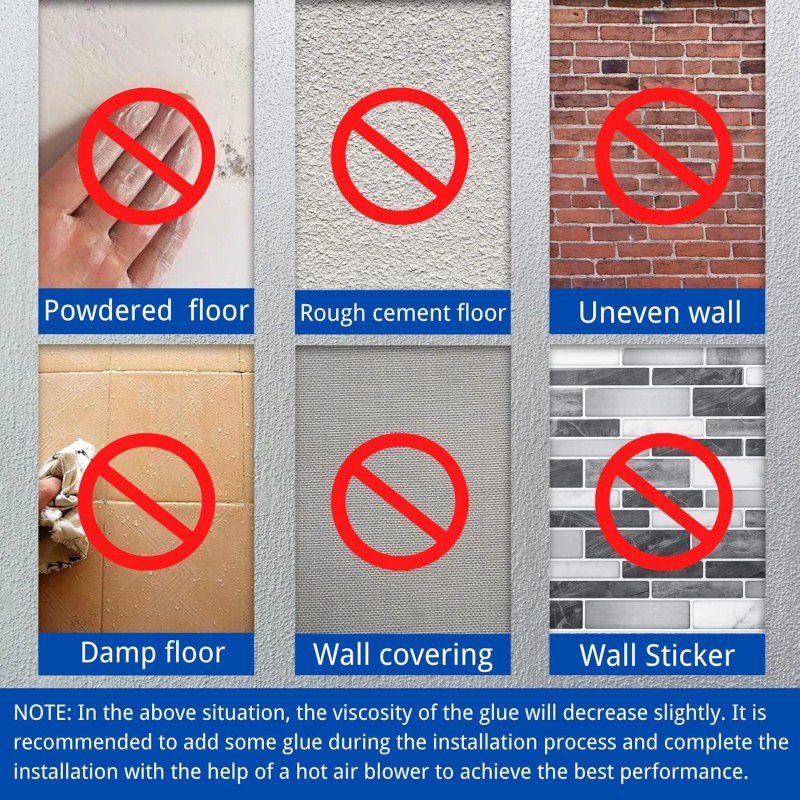 Powdered floor

Rough cement floor

Uneven wall

Damp floor

Wall covering

Wall Sticker

NOTE: In the above situation, the viscosity of the glue will decrease slightly. It is recommended to add some glue during the installation process and complete the installation with the help of a hot air blower to achieve the best performance.