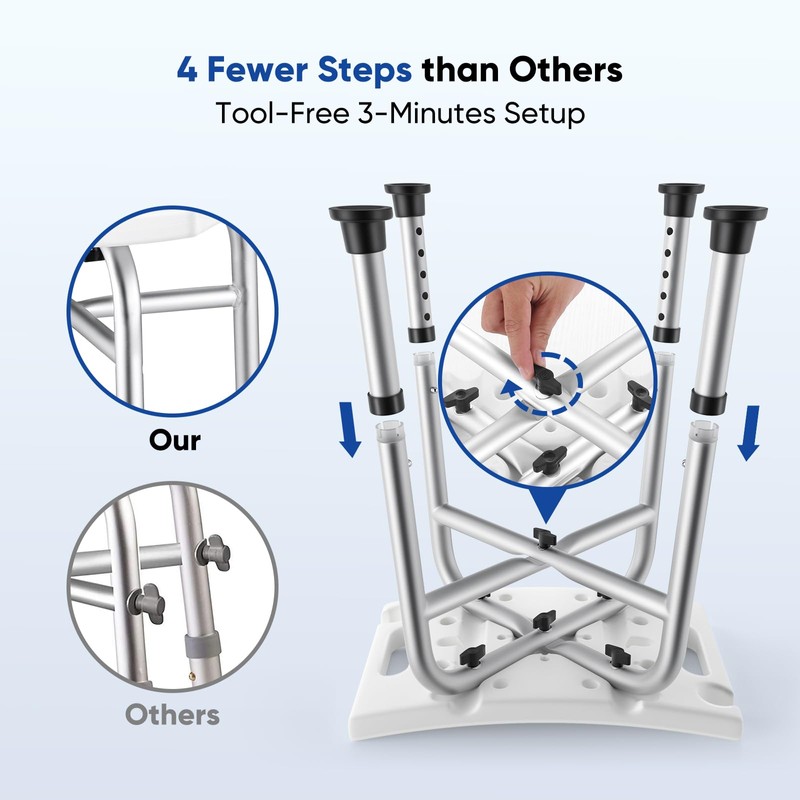 4 Fewer Steps than Others
Tool-Free 3-Minutes Setup

Our

Others