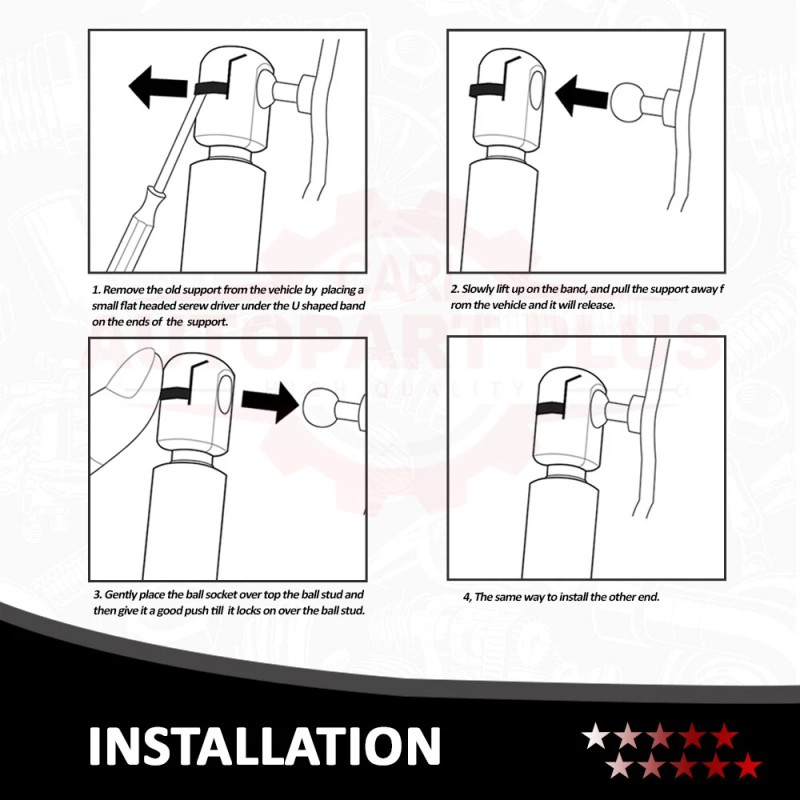 1. Remove the old support from the vehicle by placing a small flat headed serew driver under the U shaped band on the ends of the support.

2. Slowly lift up on the band, and pull the support away f rom the vehicle and it will release.

CAR
AUTOPART PLUS
HIGH QUALITY

3. Gently place the ball socket over top the ball stud and then give it a good push till it locks on over the ball stud.

4, The same way to install the other end.

INSTALLATION