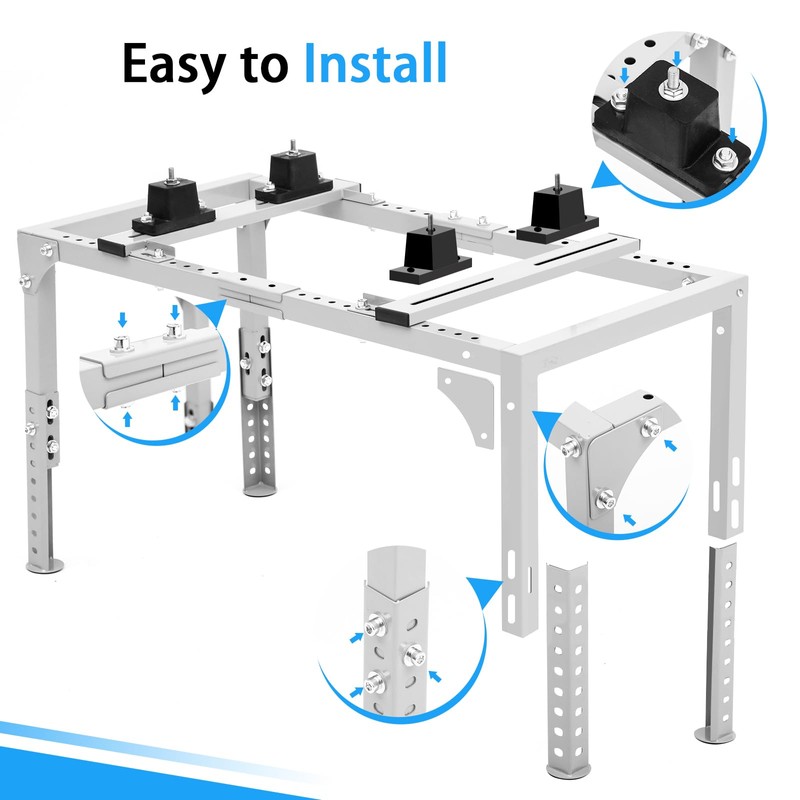 Easy to Install