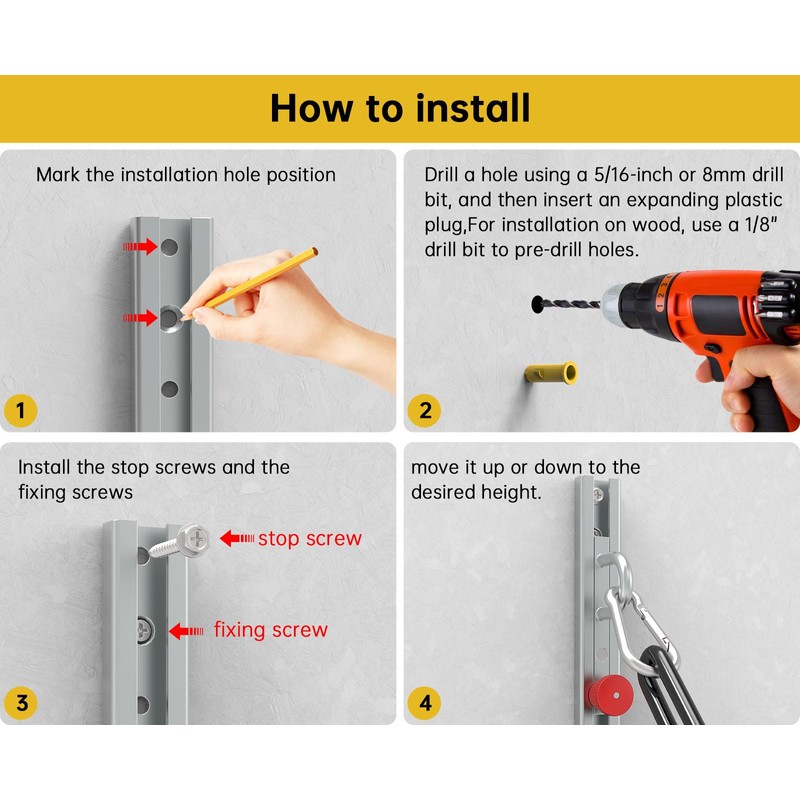 How to install

Mark the installation hole position

1

Drill a hole using a 5/16-inch or 8mm drill bit, and then insert an expanding plastic plug,For installation on wood, use a 1/8" drill bit to pre-drill holes.

2

Install the stop screws and the fixing screws

stop screw

fixing screw

3

move it up or down to the desired height.

4