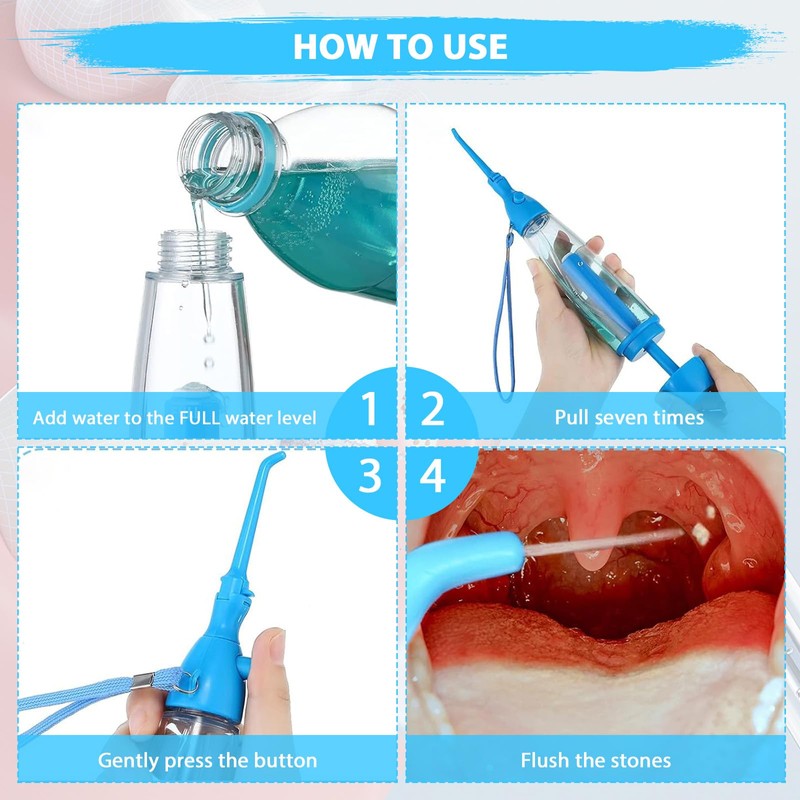 HOW TO USE

Add water to the FULL water level

1

2

Pull seven times

3

4

Gently press the button

Flush the stones