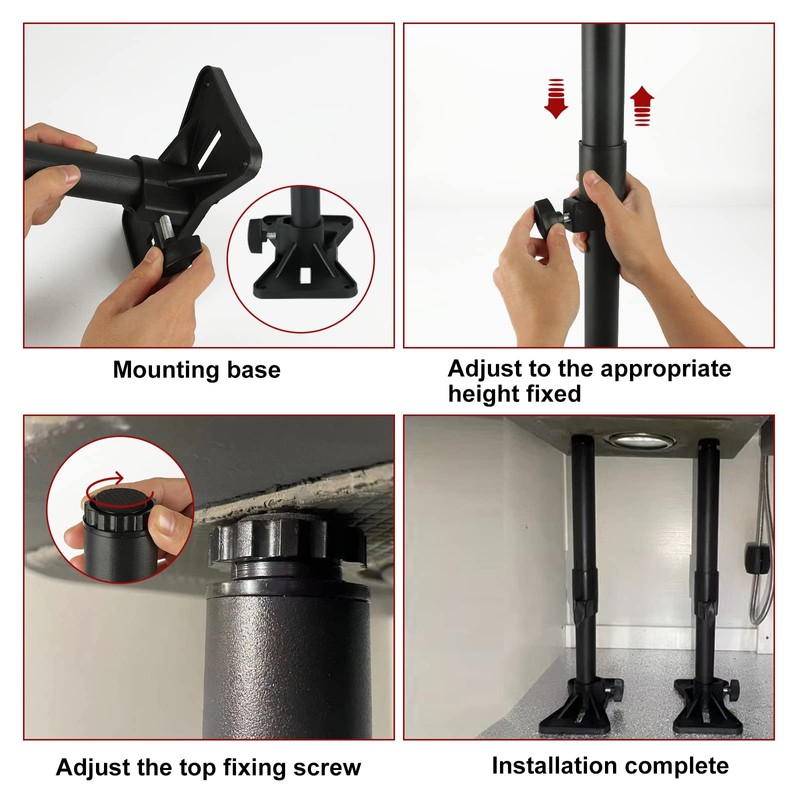 Mounting base

Adjust to the appropriate height fixed

Adjust the top fixing screw

Installation complete