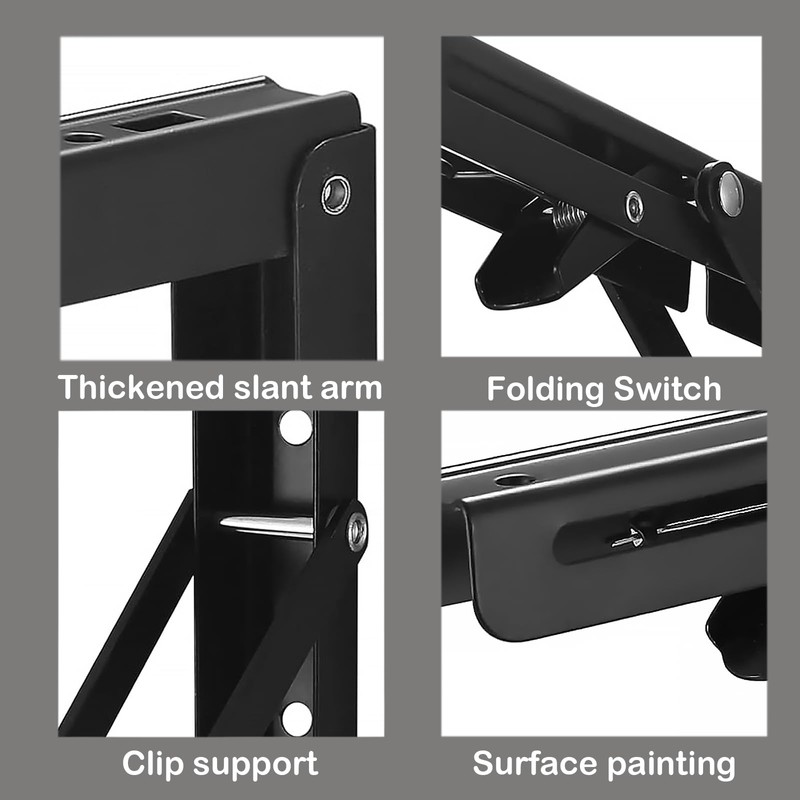 Thickened slant arm

Folding Switch

Clip support

Surface painting