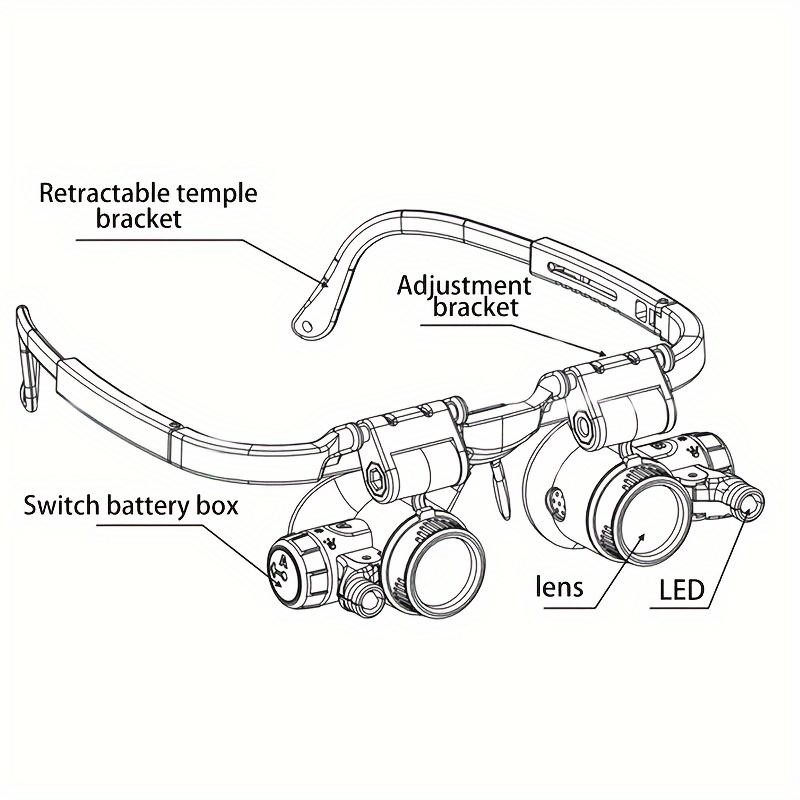 Retractable temple bracket

Adjustment bracket

Switch battery box

lens

LED