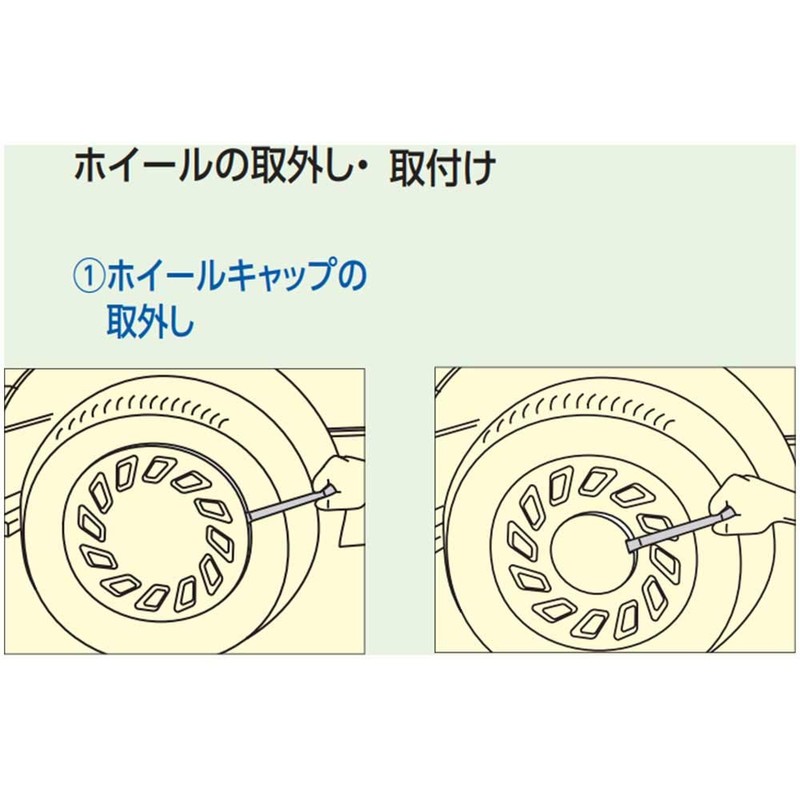 ホイールの取外し・取付け

①ホイールキャップの取外し