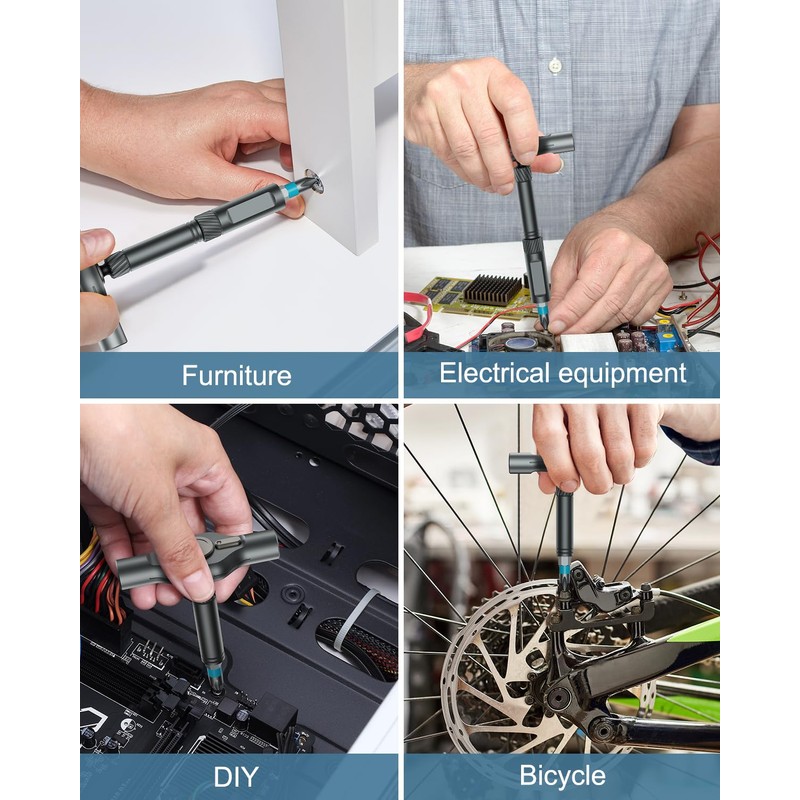 Furniture

Electrical equipment

DIY

Bicycle