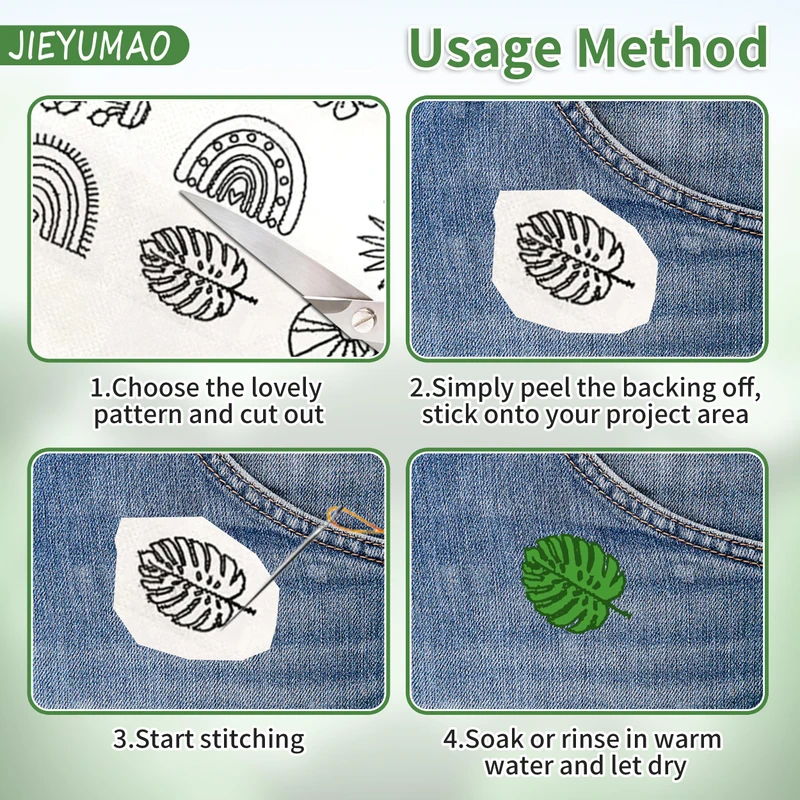 JIEYUMAO

Usage Method

1.Choose the lovely pattern and cut out

2.Simply peel the backing off, stick onto your project area

3.Start stitching

4.Soak or rinse in warm water and let dry