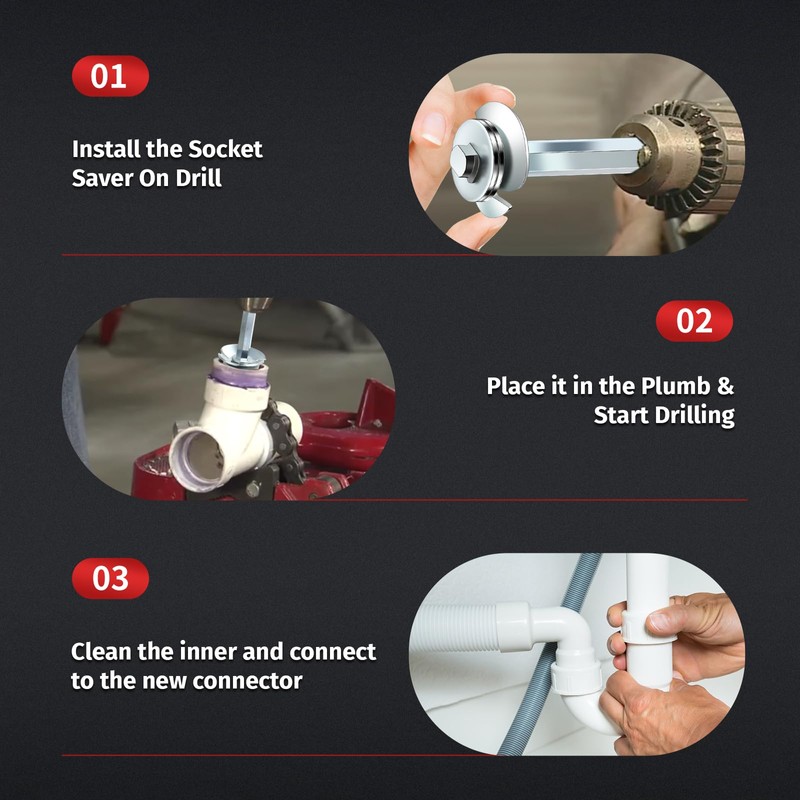 01

Install the Socket Saver On Drill

02

Place it in the Plumb & Start Drilling

03

Clean the inner and connect to the new connector