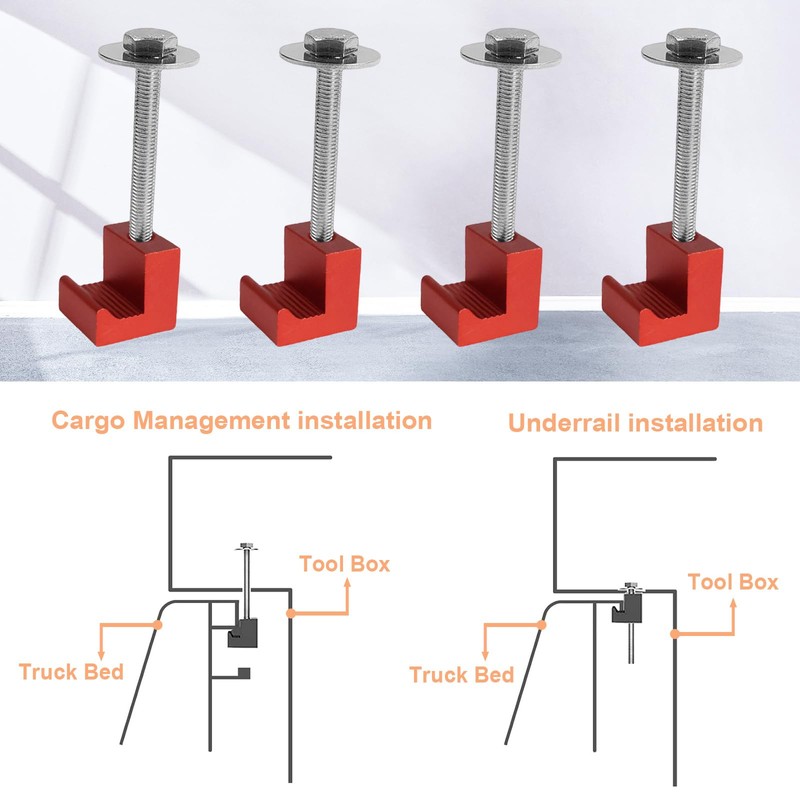 Cargo Management installation

Tool Box

Truck Bed

Underrail installation

Tool Box

Truck Bed