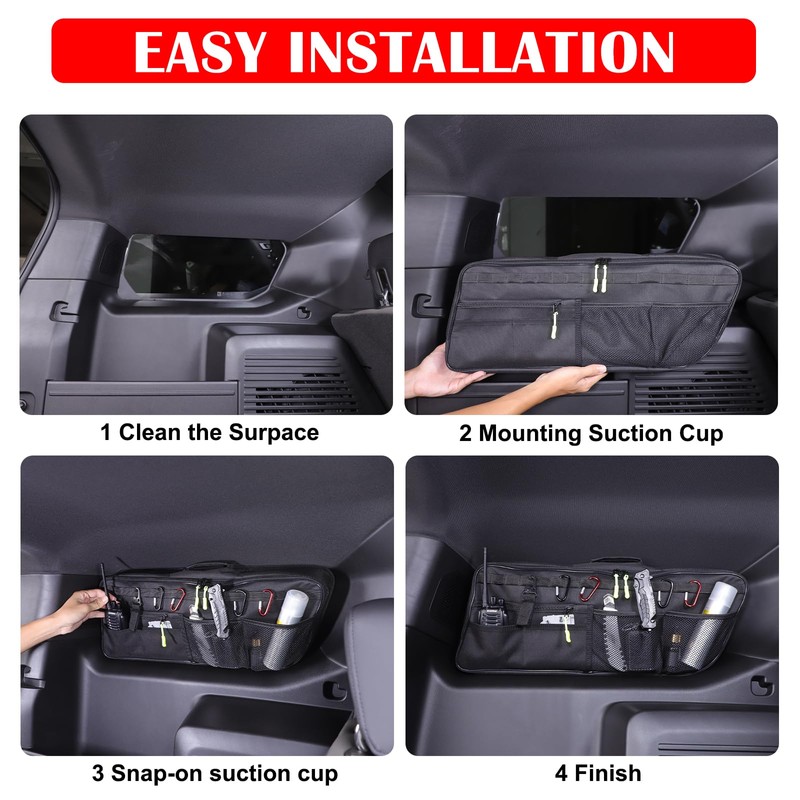 EASY INSTALLATION

1 Clean the Surpace

2 Mounting Suction Cup

3 Snap-on suction cup

4 Finish