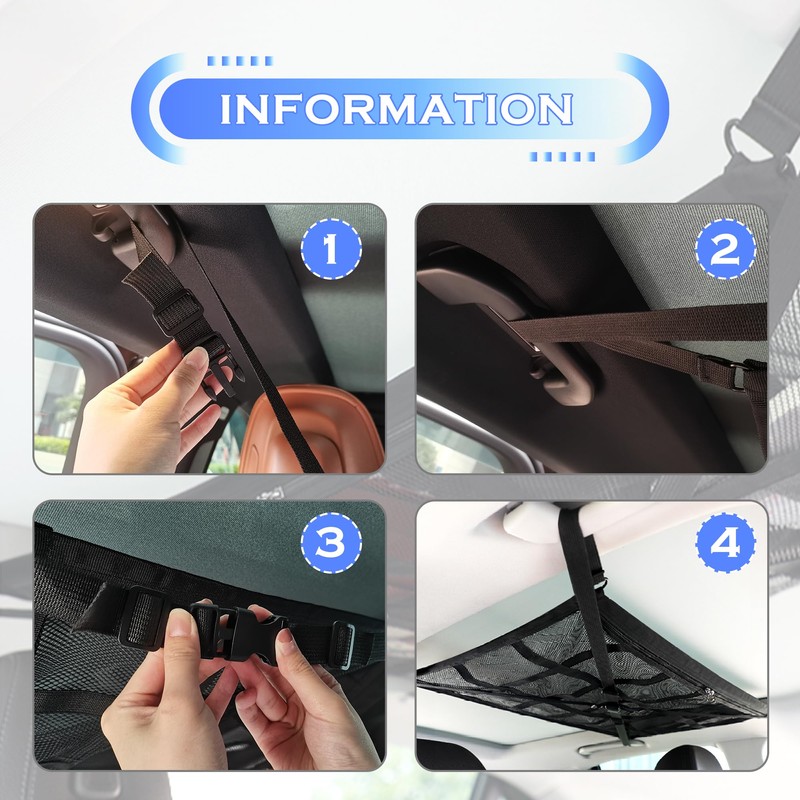 INFORMATION

1

2

3

4