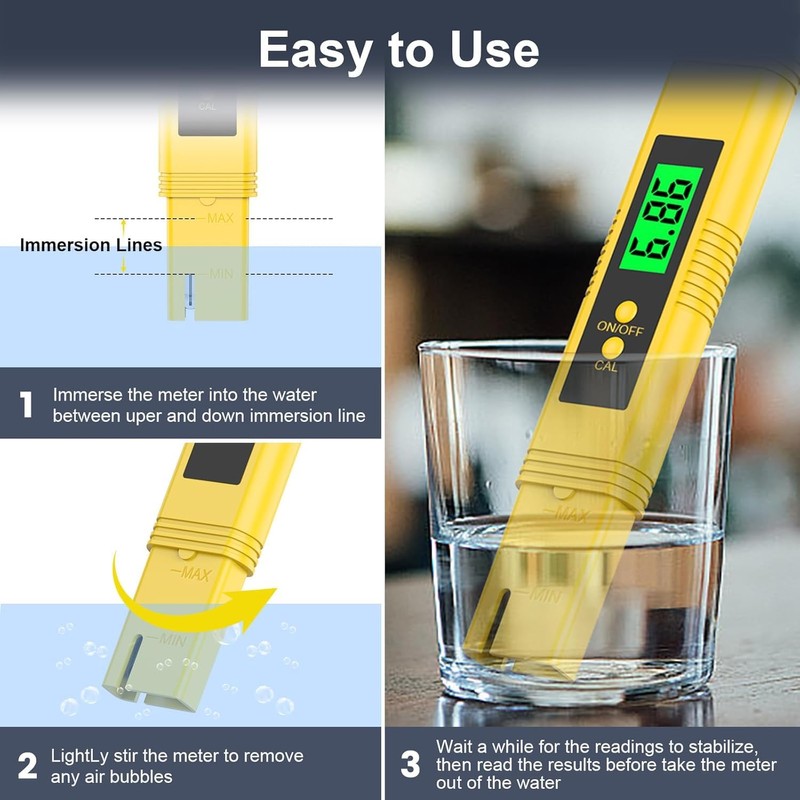 Easy to Use

CAL

MAX

Immersion Lines

MIN

1 Immerse the meter into the water between uper and down immersion line

MAX

MIN

2 LightLy stir the meter to remove any air bubbles

6.86

ON/OFF

CAL

MAX

MIN

3 Wait a while for the readings to stabilize, then read the results before take the meter out of the water