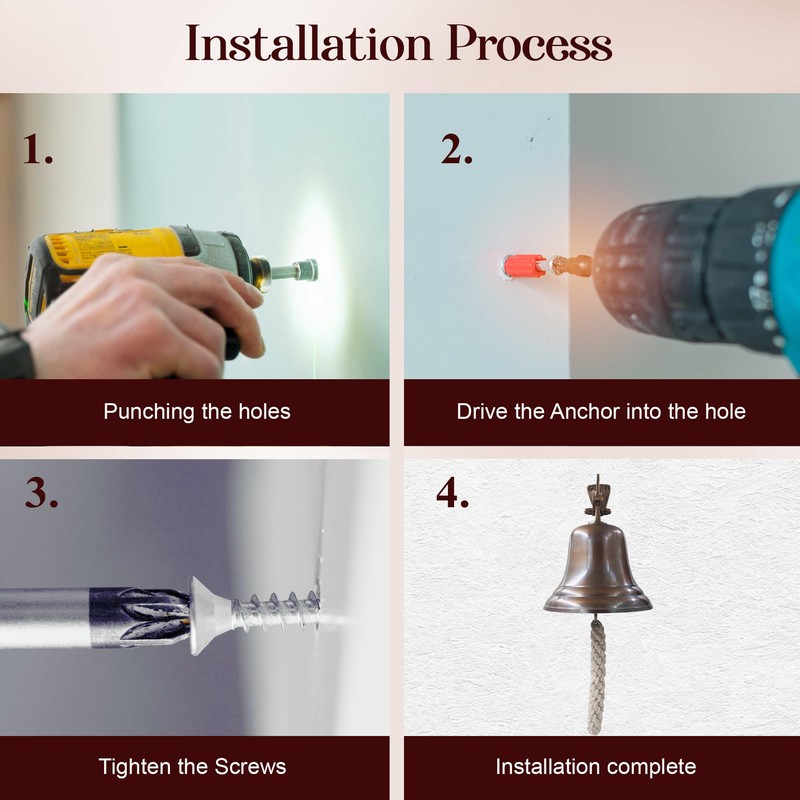 Installation Process

1.

Punching the holes

2.

Drive the Anchor into the hole

3.

Tighten the Screws

4.

Installation complete