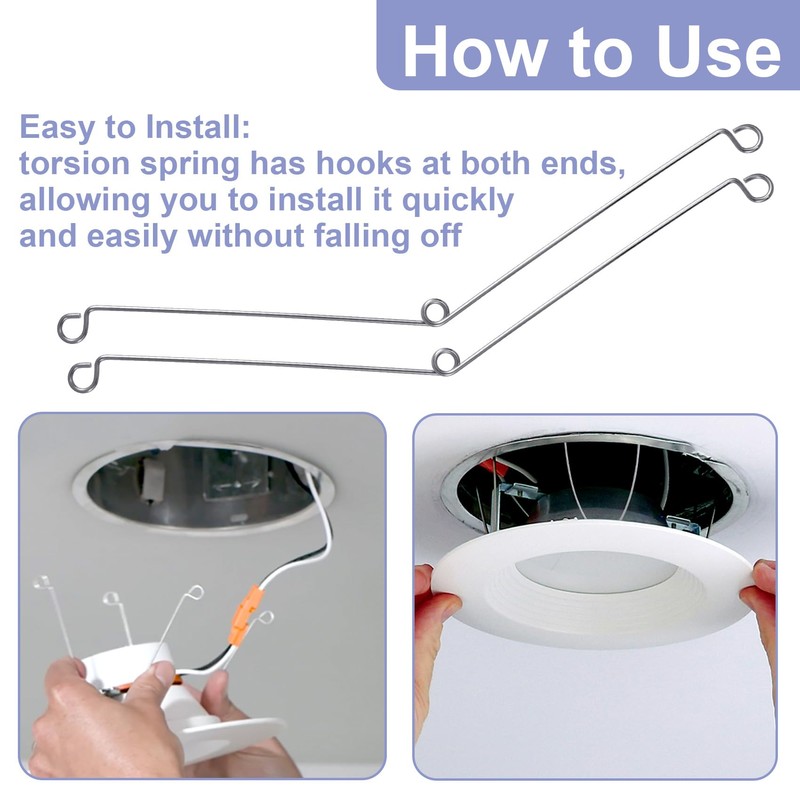 How to Use

Easy to Install:
torsion spring has hooks at both ends, allowing you to install it quickly and easily without falling off