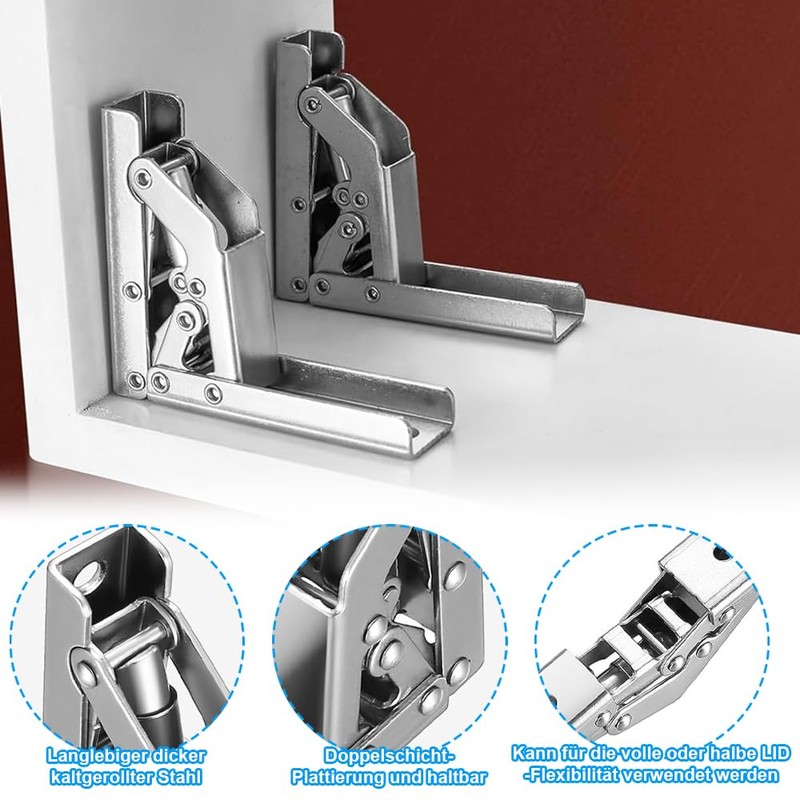 Langlebiger dicker kaltgerollter Stahl

Doppelschicht-Plattierung und haltbar

Kann für die volle oder halbe LID -Flexibilität verwendet werden