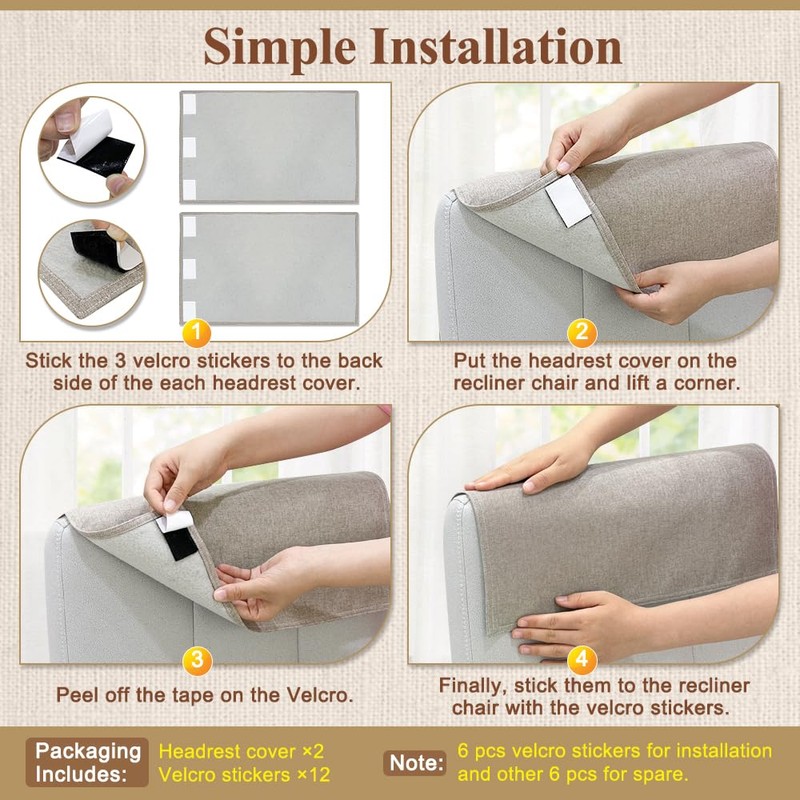 Simple Installation

1

Stick the 3 velcro stickers to the back side of the each headrest cover.

2

Put the headrest cover on the recliner chair and lift a corner.

3

Peel off the tape on the Velcro.

4

Finally, stick them to the recliner chair with the velcro stickers.

Packaging Includes:

Headrest cover ×2
Velcro stickers ×12

Note:

6 pcs velcro stickers for installation and other 6 pcs for spare.