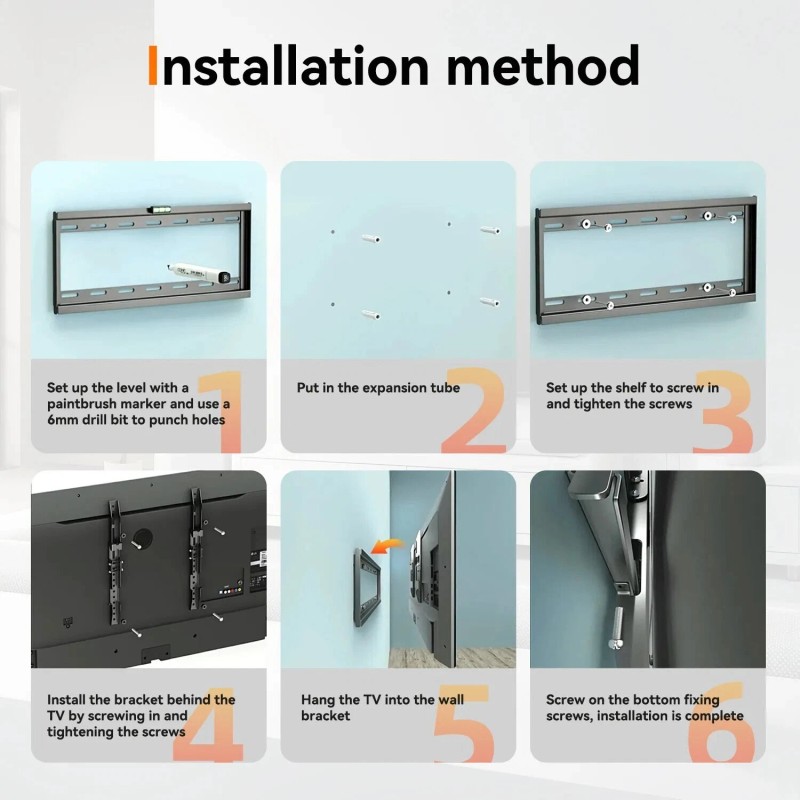 Installation method

Set up the level with a paintbrush marker and use a 6mm drill bit to punch holes
1

Put in the expansion tube
2

Set up the shelf to screw in and tighten the screws
3

Install the bracket behind the TV by screwing in and tightening the screws
4

Hang the TV into the wall bracket
5

Screw on the bottom fixing screws, installation is complete
6