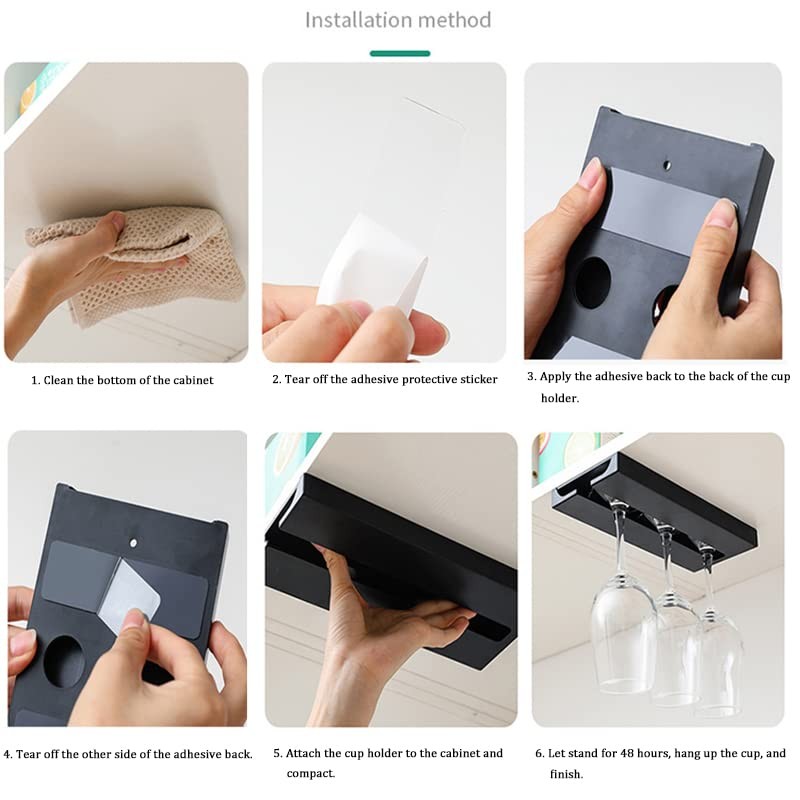 Installation method

1. Clean the bottom of the cabinet

2. Tear off the adhesive protective sticker

3. Apply the adhesive back to the back of the cup holder.

4. Tear off the other side of the adhesive back.

5. Attach the cup holder to the cabinet and compact.

6. Let stand for 48 hours, hang up the cup, and finish.