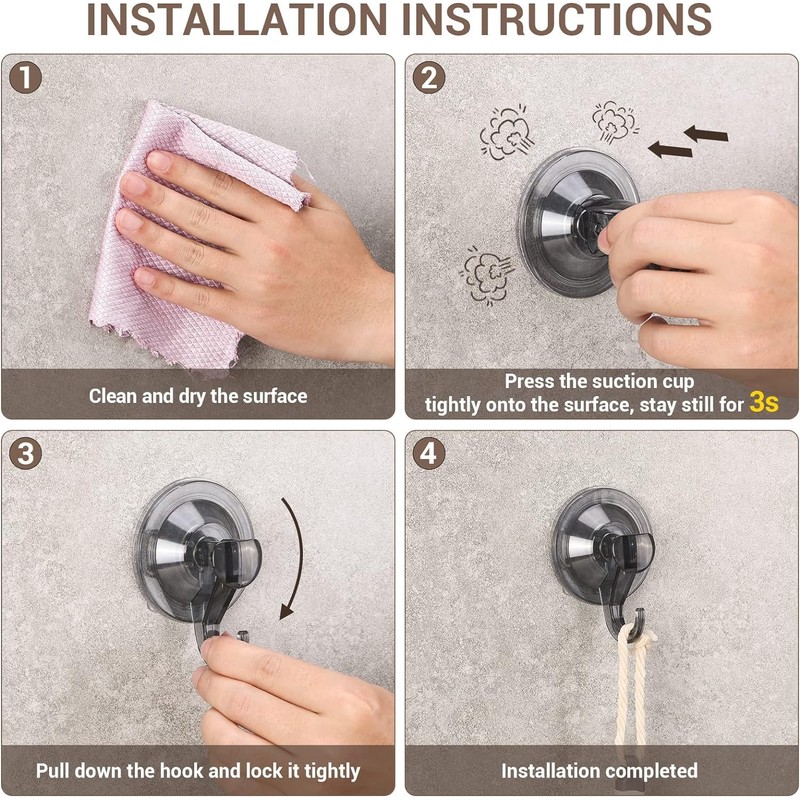 INSTALLATION INSTRUCTIONS

1

Clean and dry the surface

2

Press the suction cup tightly onto the surface, stay still for 3s

3

Pull down the hook and lock it tightly

4

Installation completed