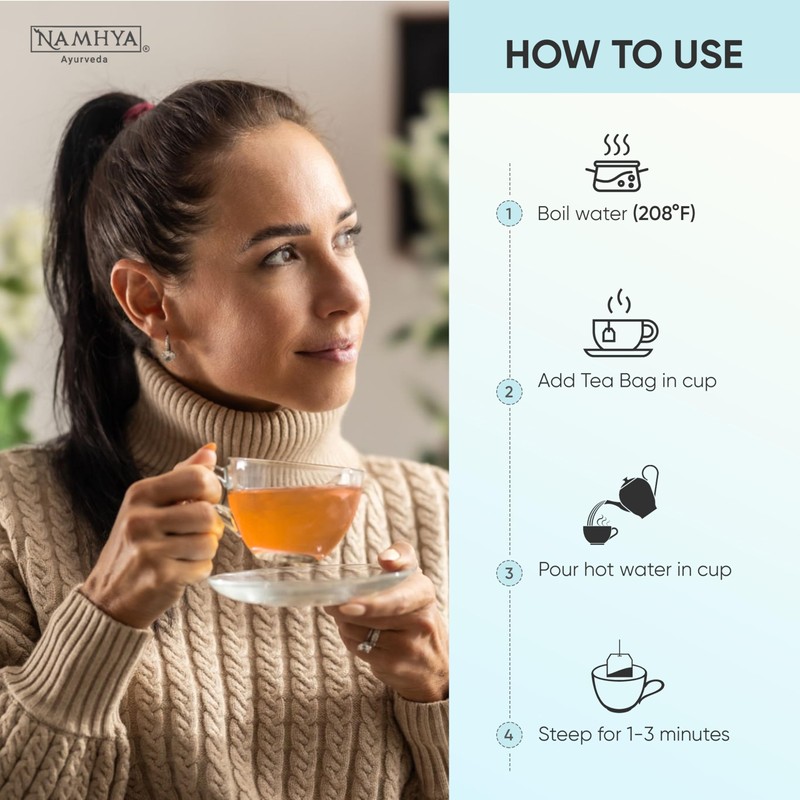 NAMHYA®
Ayurveda

HOW TO USE

1 Boil water (208°F)

2 Add Tea Bag in cup

3 Pour hot water in cup

4 Steep for 1-3 minutes