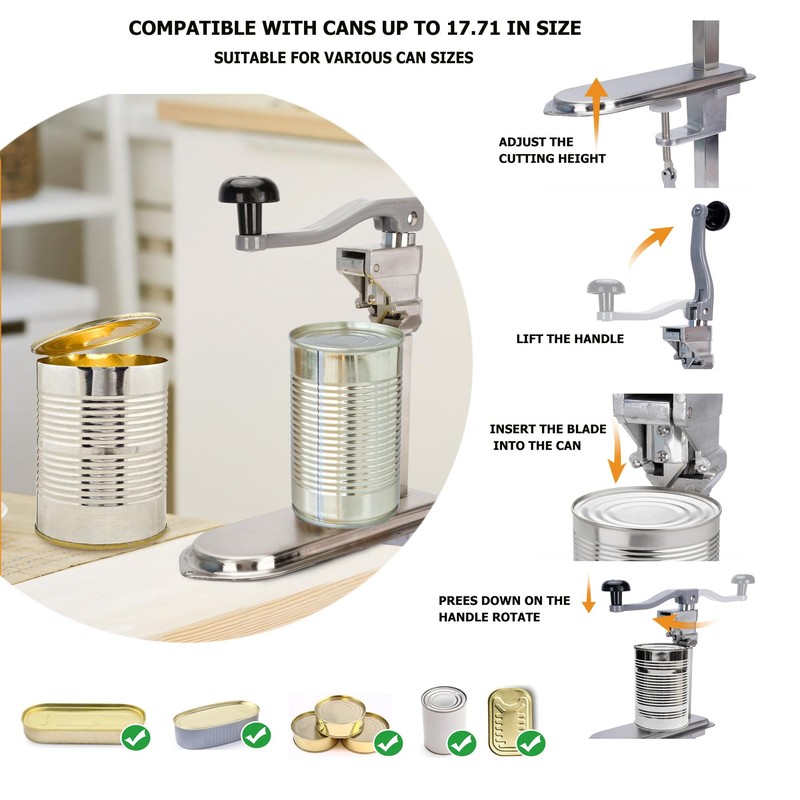 COMPATIBLE WITH CANS UP TO 17.71 IN SIZE
SUITABLE FOR VARIOUS CAN SIZES

ADJUST THE CUTTING HEIGHT

LIFT THE HANDLE

INSERT THE BLADE INTO THE CAN

PREES DOWN ON THE HANDLE ROTATE