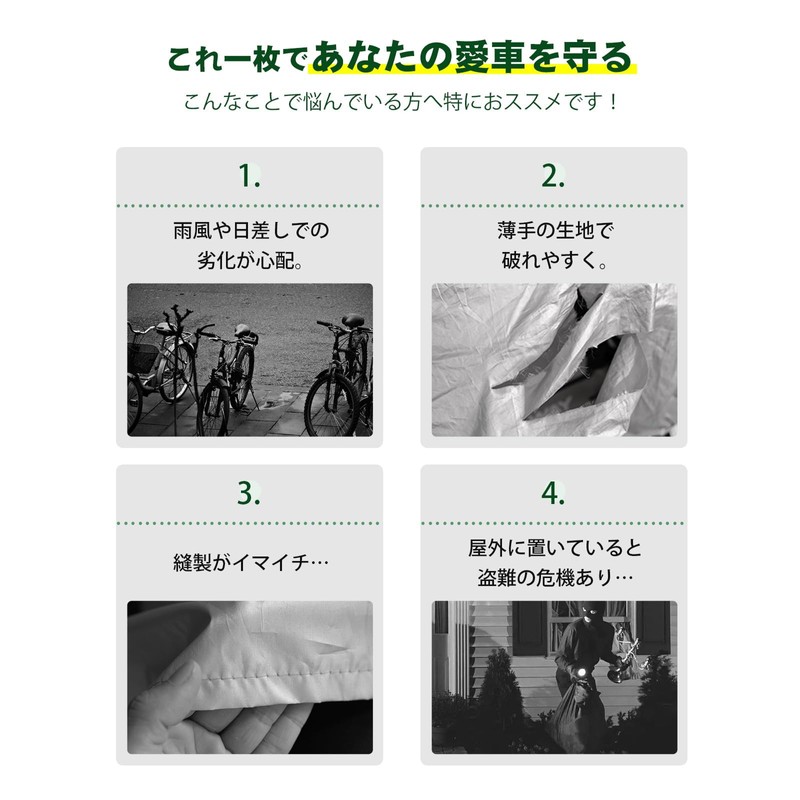 これ一枚であなたの愛車を守る

こんなことで悩んでいる方へ特におススメです！

1.

雨風や日差しでの劣化が心配。

2.

薄手の生地で破れやすく。

3.

縫製がイマイチ…

4.

屋外に置いていると盗難の危機あり…