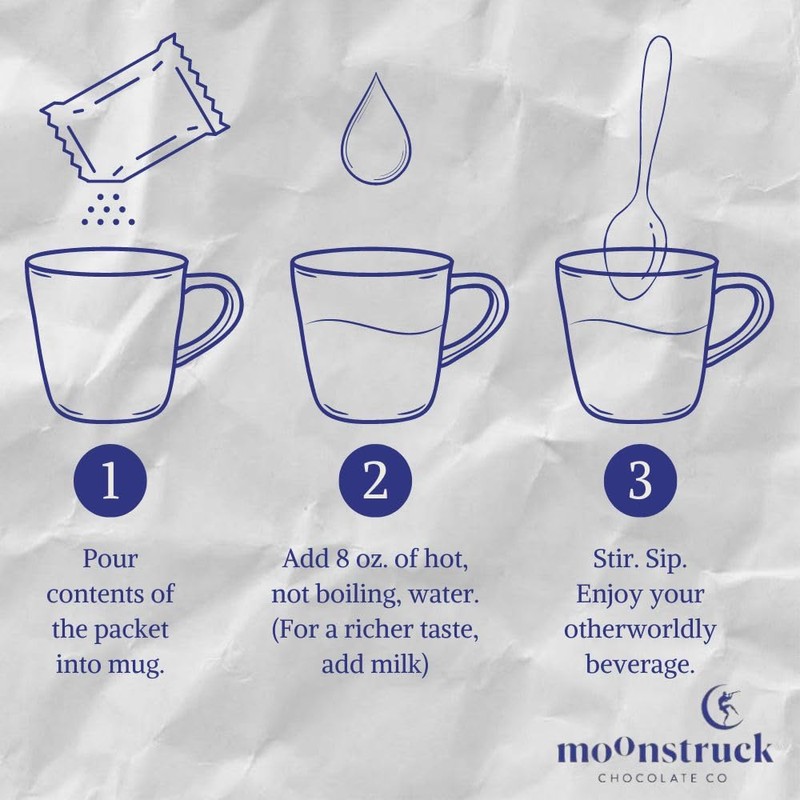 1

Pour contents of the packet into mug.

2

Add 8 oz. of hot, not boiling, water. (For a richer taste, add milk)

3

Stir. Sip. Enjoy your otherworldly beverage.

moonstruck
CHOCOLATE CO