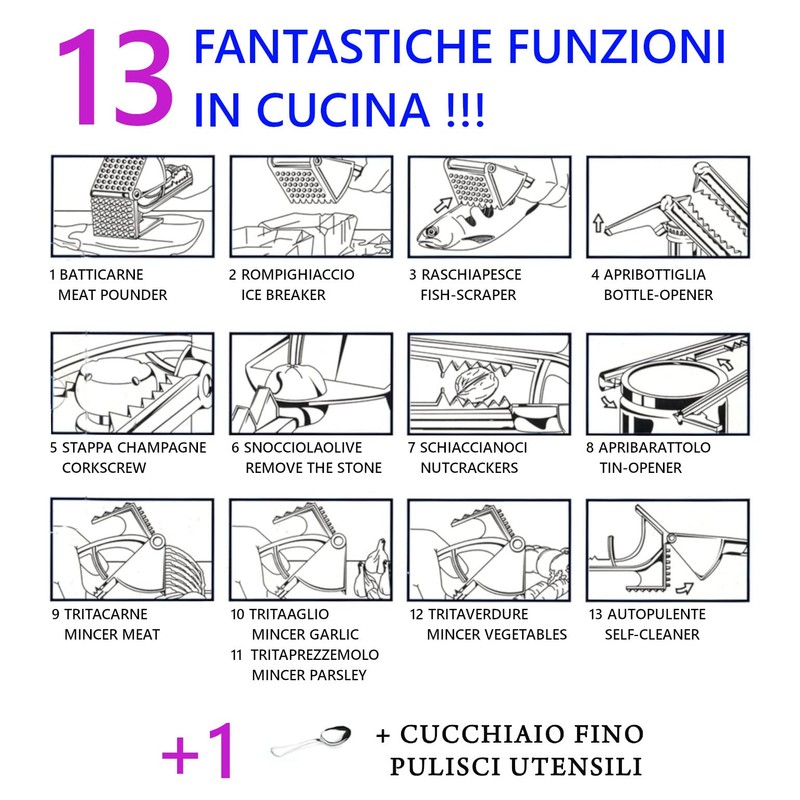 13 FANTASTICHE FUNZIONI IN CUCINA !!!

1 BATTICARNE
MEAT POUNDER

2 ROMPIGHIACCIO
ICE BREAKER

3 RASCHIAPESCE
FISH-SCRAPER

4 APRIBOTTIGLIA
BOTTLE-OPENER

5 STAPPA CHAMPAGNE
CORKSCREW

6 SNOCCIOLAOLIVE
REMOVE THE STONE

7 SCHIACCIANOCI
NUTCRACKERS

8 APRIBARATTOLO
TIN-OPENER

9 TRITACARNE
MINCER MEAT

10 TRITAAGLIO
MINCER GARLIC
11 TRITAPREZZEMOLO
MINCER PARSLEY

12 TRITAVERDURE
MINCER VEGETABLES

13 AUTOPULENTE
SELF-CLEANER

+1 + CUCCHIAIO FINO PULISCI UTENSILI