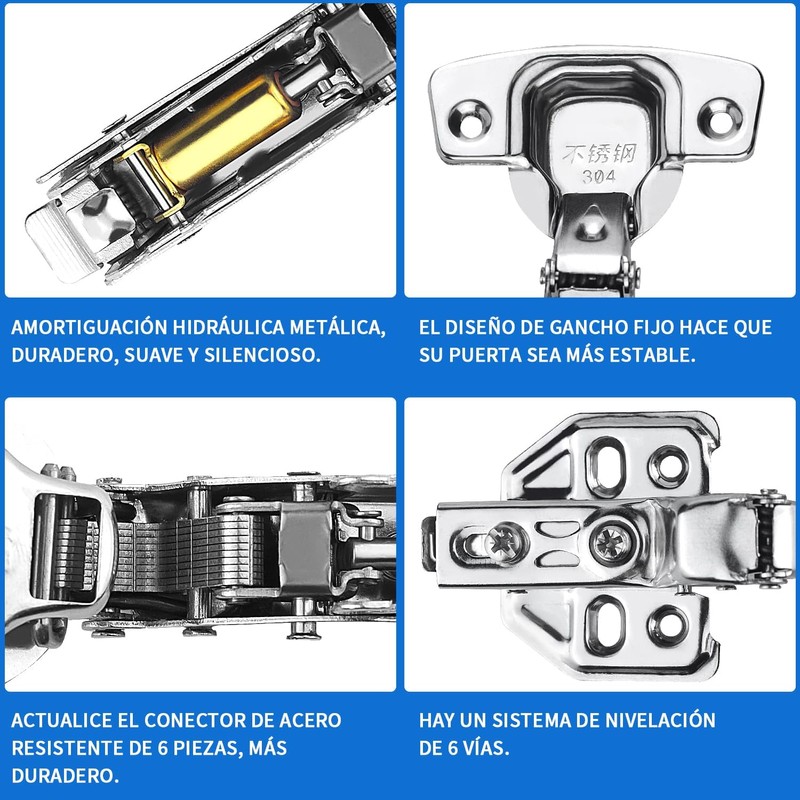 不锈钢
304

AMORTIGUACIÓN HIDRÁULICA METÁLICA, DURADERO, SUAVE Y SILENCIOSO.

EL DISEÑO DE GANCHO FIJO HACE QUE SU PUERTA SEA MÁS ESTABLE.

ACTUALICE EL CONECTOR DE ACERO RESISTENTE DE 6 PIEZAS, MÁS DURADERO.

HAY UN SISTEMA DE NIVELACIÓN DE 6 VÍAS.