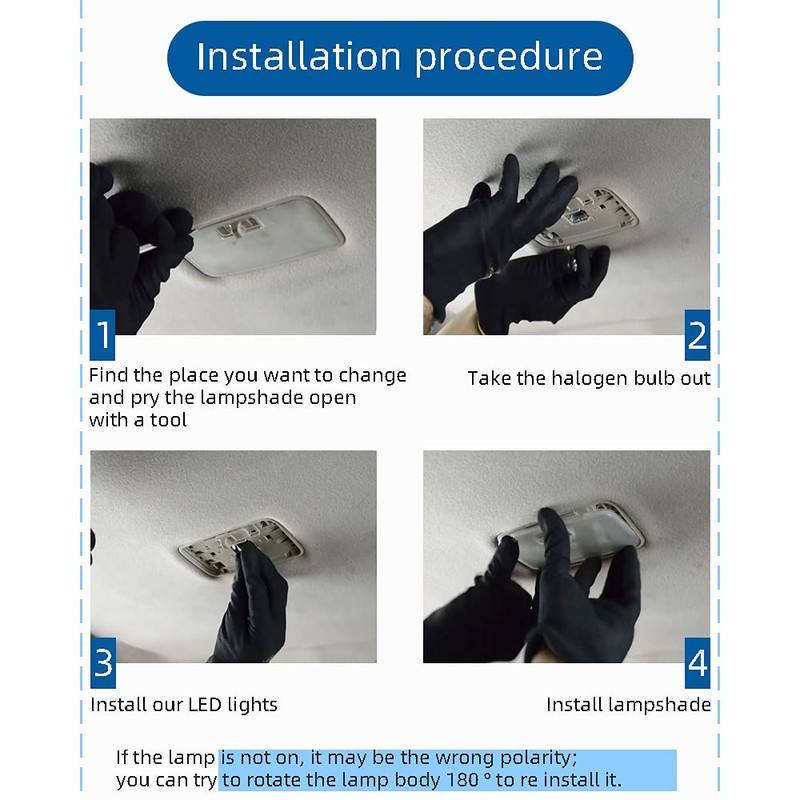 Installation procedure

1

Find the place you want to change and pry the lampshade open with a tool

2

Take the halogen bulb out

3

Install our LED lights

4

Install lampshade

If the lamp is not on, it may be the wrong polarity; you can try to rotate the lamp body 180 ° to re install it.