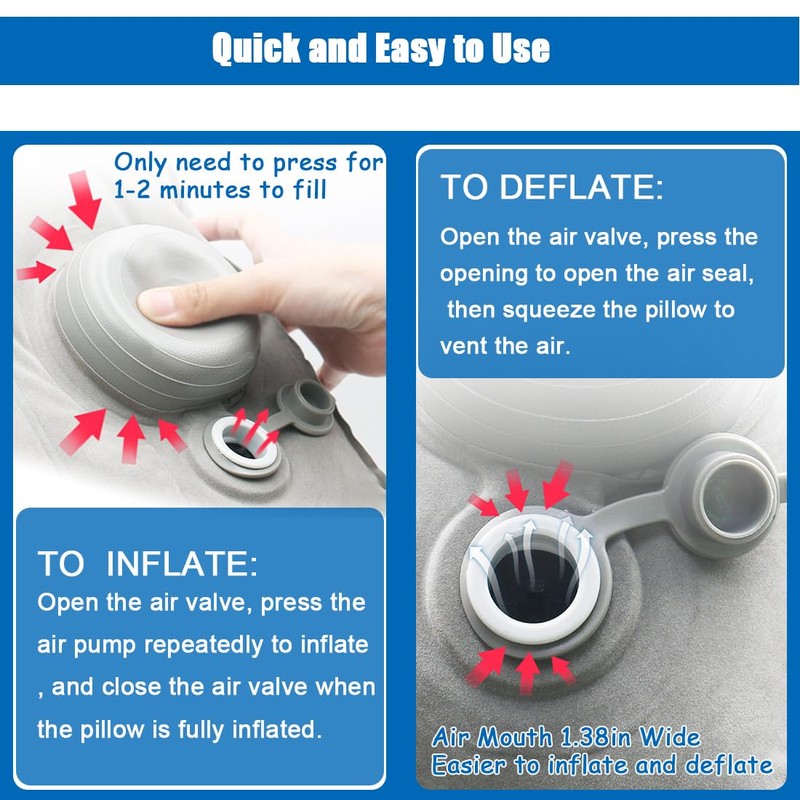 Quick and Easy to Use

Only need to press for 1-2 minutes to fill

TO INFLATE:
Open the air valve, press the air pump repeatedly to inflate , and close the air valve when the pillow is fully inflated.

TO DEFLATE:
Open the air valve, press the opening to open the air seal, then squeeze the pillow to vent the air.

Air Mouth 1.38in Wide
Easier to inflate and deflate