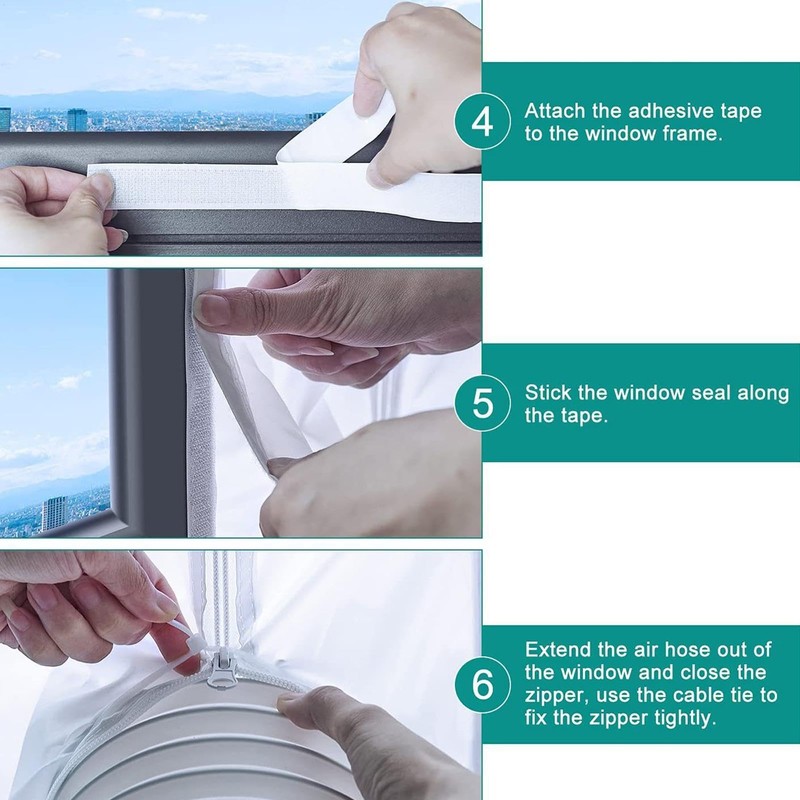 4 Attach the adhesive tape to the window frame.

5 Stick the window seal along the tape.

6 Extend the air hose out of the window and close the zipper, use the cable tie to fix the zipper tightly.