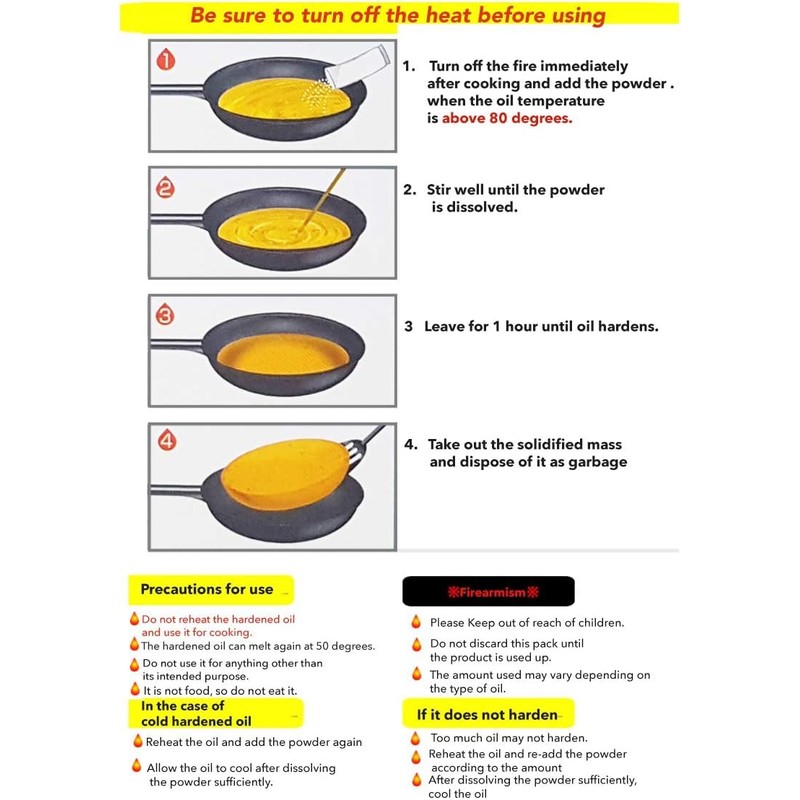 Be sure to turn off the heat before using

1

1. Turn off the fire immediately after cooking and add the powder . when the oil temperature is above 80 degrees.

2

2. Stir well until the powder is dissolved.

3

3 Leave for 1 hour until oil hardens.

4

4. Take out the solidified mass and dispose of it as garbage

Precautions for use

Do not reheat the hardened oil and use it for cooking.

The hardened oil can melt again at 50 degrees.

Do not use it for anything other than its intended purpose.

It is not food, so do not eat it.

In the case of cold hardened oil

Reheat the oil and add the powder again

Allow the oil to cool after dissolving the powder sufficiently.

※Firearmism※

Please Keep out of reach of children.

Do not discard this pack until the product is used up.

The amount used may vary depending on the type of oil.

If it does not harden

Too much oil may not harden.

Reheat the oil and re-add the powder according to the amount

After dissolving the powder sufficiently, cool the oil