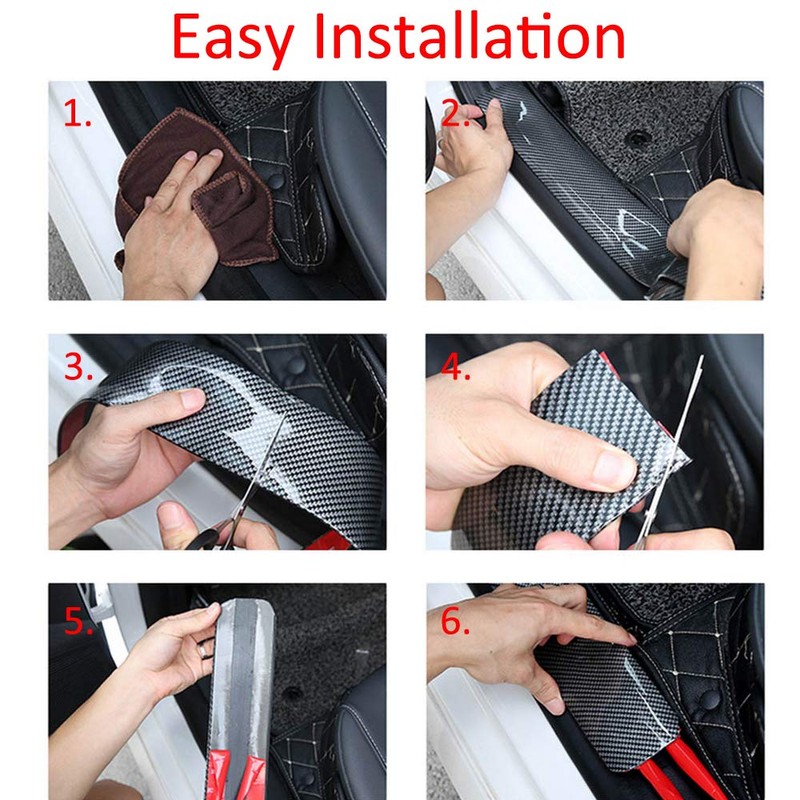 Easy Installation

1.

2.

3.

4.

5.

6.