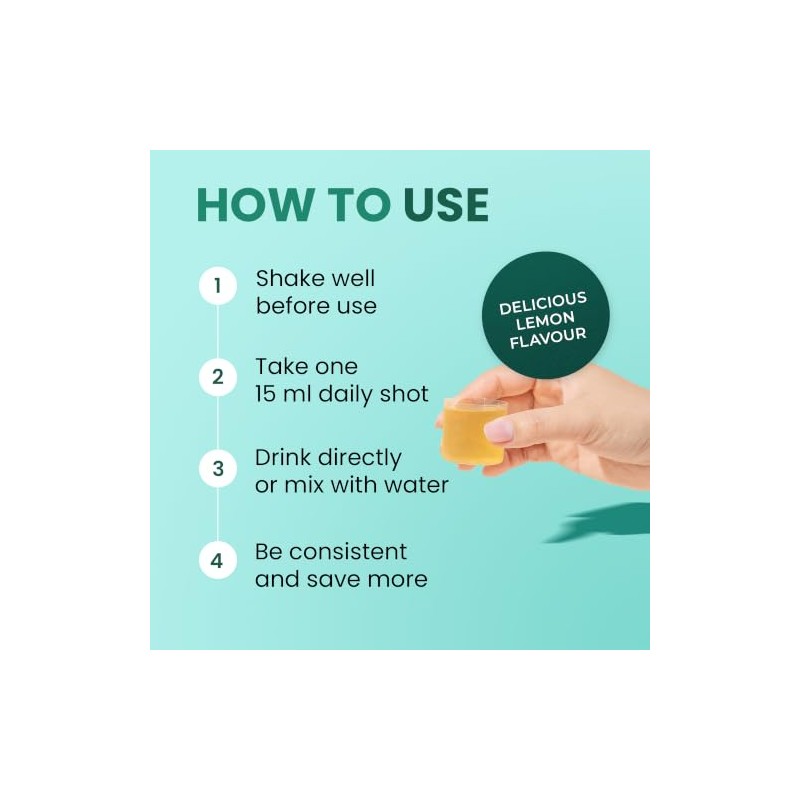 HOW TO USE

1 Shake well before use

2 Take one 15 ml daily shot

3 Drink directly or mix with water

4 Be consistent and save more

DELICIOUS LEMON FLAVOUR