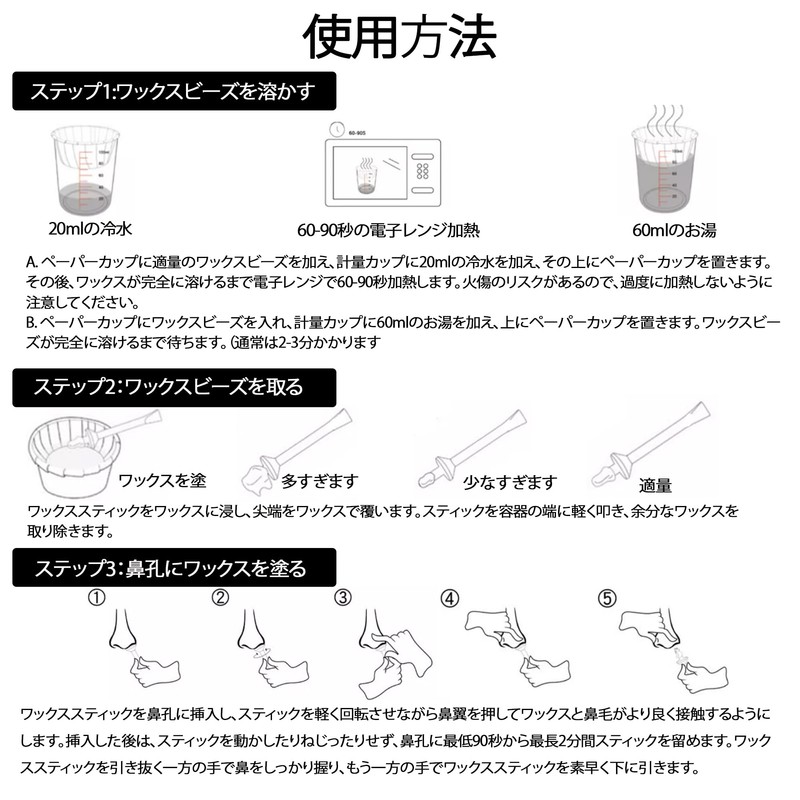 使用方法

ステップ1:ワックスビーズを溶かす

60-90S

20mlの冷水

60-90秒の電子レンジ加熱

60mlのお湯

A. ペーパーカップに適量のワックスビーズを加え、計量カップに20mlの冷水を加え、その上にペーパーカップを置きます。その後、ワックスが完全に溶けるまで電子レンジで60-90秒加熱します。火傷のリスクがあるので、過度に加熱しないように注意してください。
B. ペーパーカップにワックスビーズを入れ、計量カップに60mlのお湯を加え、上にペーパーカップを置きます。ワックスビーズが完全に溶けるまで待ちます。(通常は2-3分かかります

ステップ2:ワックスビーズを取る

ワックスを塗

多すぎます

少なすぎます

適量

ワックススティックをワックスに浸し、尖端をワックスで覆います。スティックを容器の端に軽く叩き、余分なワックスを取り除きます。

ステップ3:鼻孔にワックスを塗る

①

②

③

④

⑤

ワックススティックを鼻孔に挿入し、スティックを軽く回転させながら鼻翼を押してワックスと鼻毛がより良く接触するようにします。挿入した後は、スティックを動かしたりねじったりせず、鼻孔に最低90秒から最長2分間スティックを留めます。ワックススティックを引き抜く一方の手で鼻をしっかり握り、もう一方の手でワックススティックを素早く下に引きます。