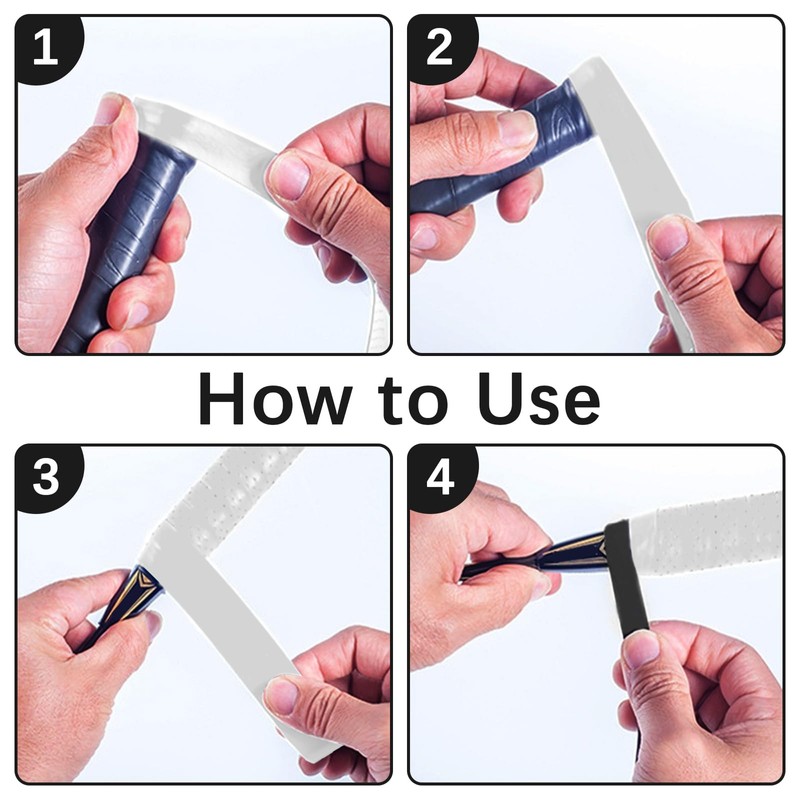 1

2

How to Use

3

4