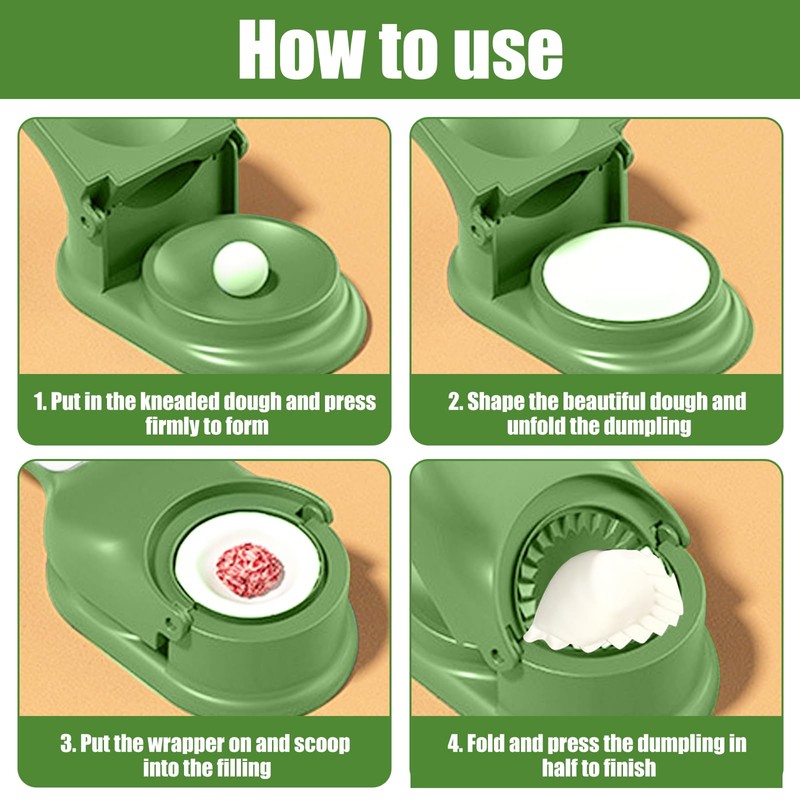 How to use

1. Put in the kneaded dough and press firmly to form

2. Shape the beautiful dough and unfold the dumpling

3. Put the wrapper on and scoop into the filling

4. Fold and press the dumpling in half to finish